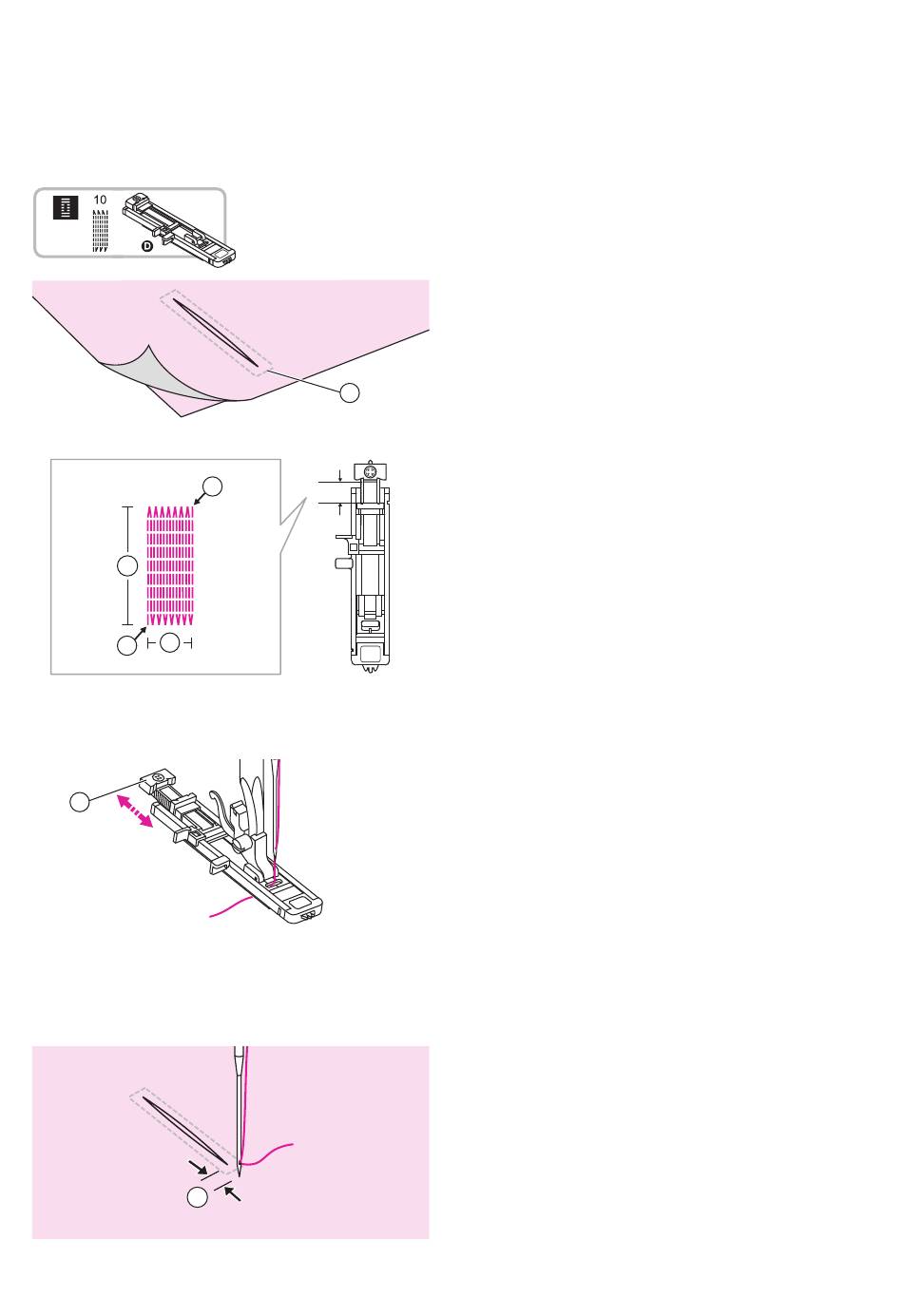 10

D