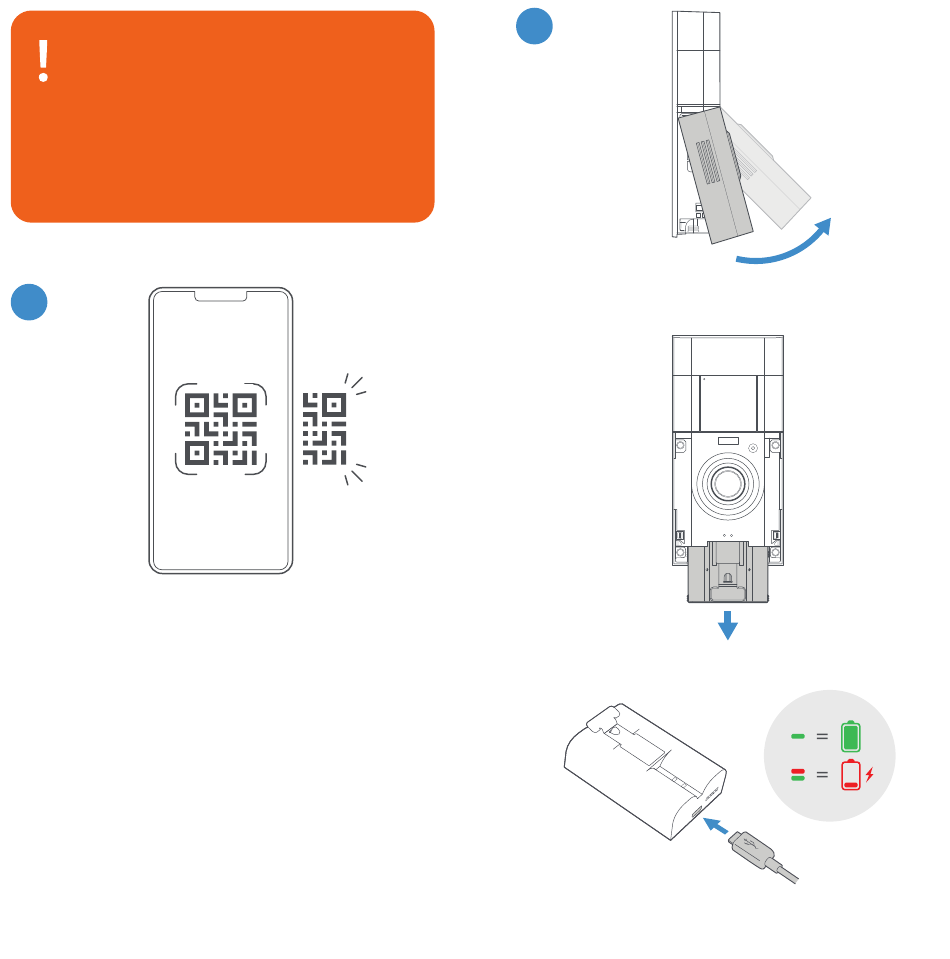 !

=

=