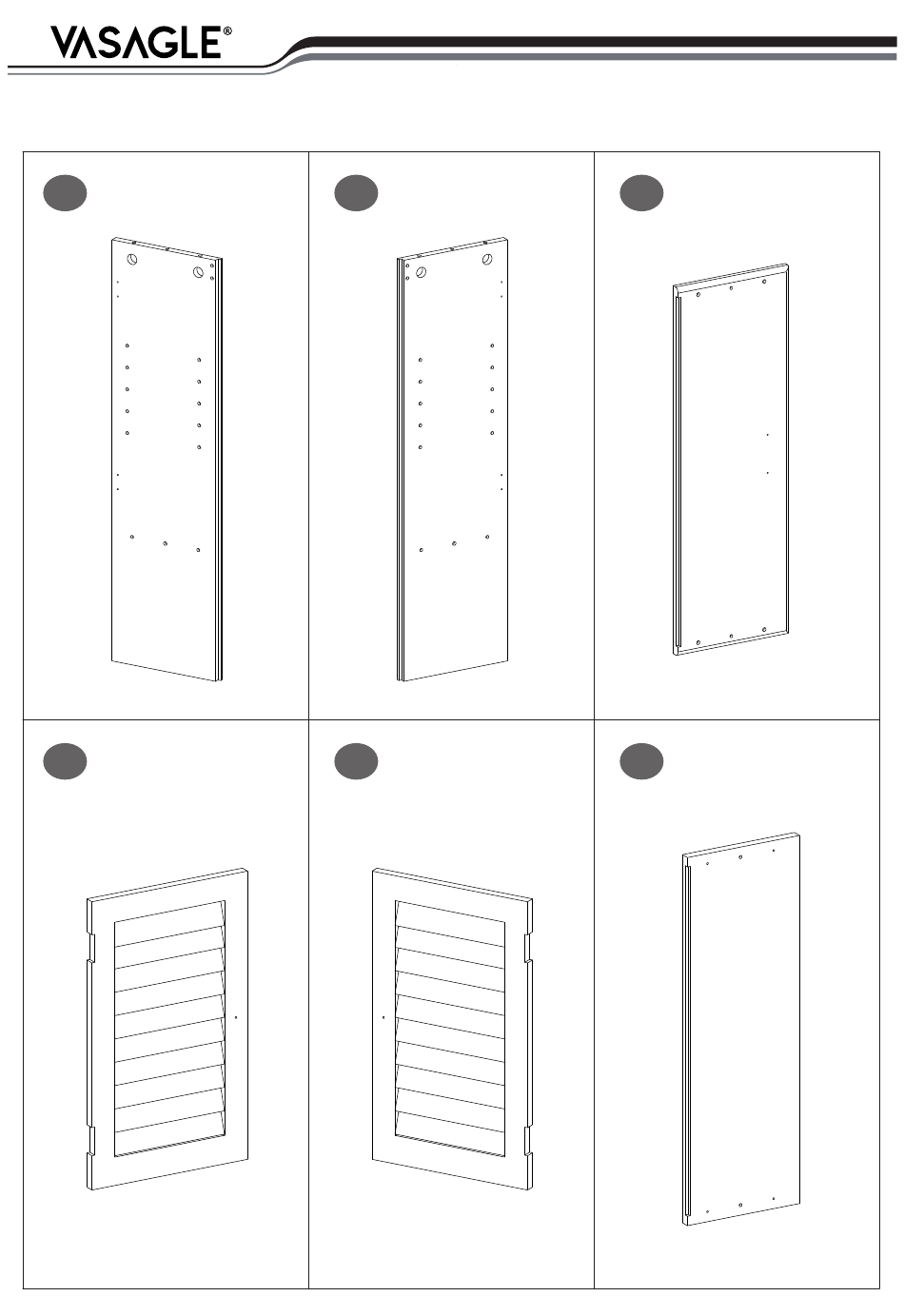 VASAGLE®