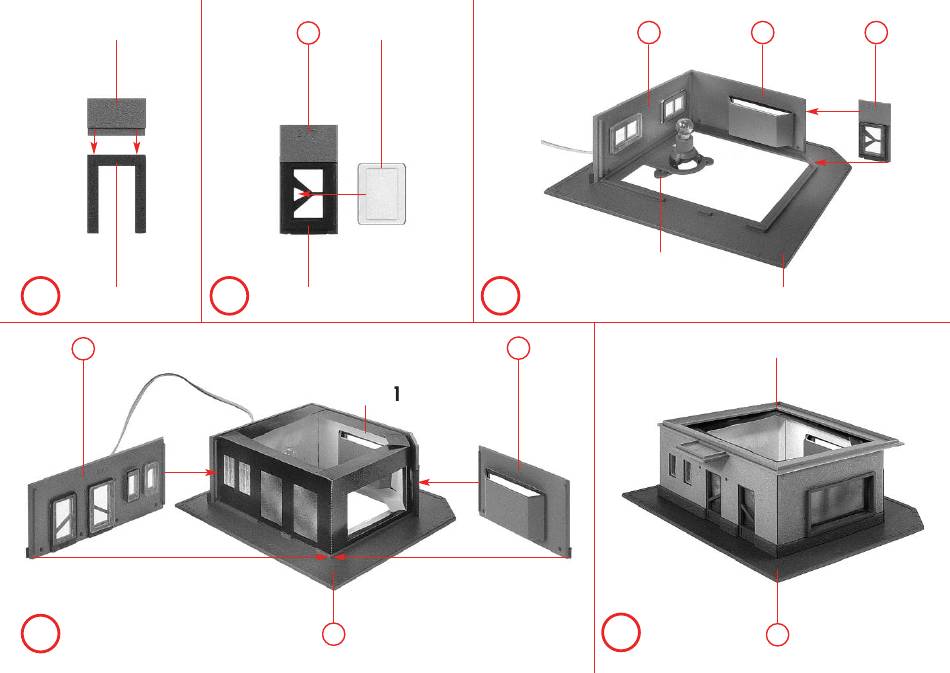 1