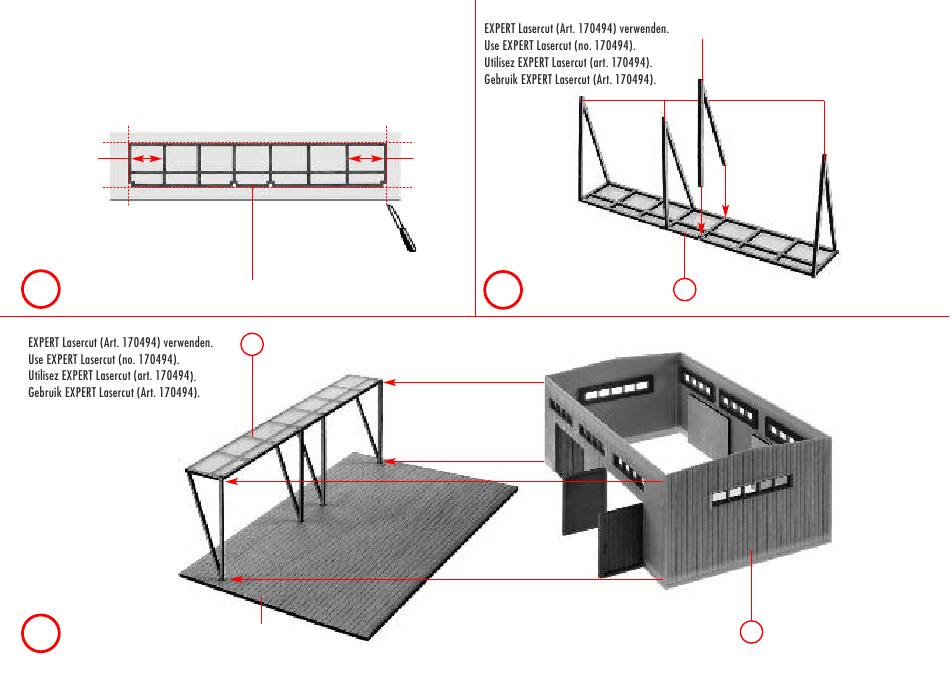 EXPERT Lasercut (Art. 170494) verwenden.
Use EXPERT Lasercut (no. 170494).
Utilisez EXPERT Lasercut (art. 170494).
Gebruik EXPERT Lasercut (Art. 170494).

EXPERT Lasercut (Art. 170494) verwenden.
Use EXPERT Lasercut (no. 170494).
Utilisez EXPERT Lasercut (art. 170494).
Gebruik EXPERT Lasercut (Art. 170494).