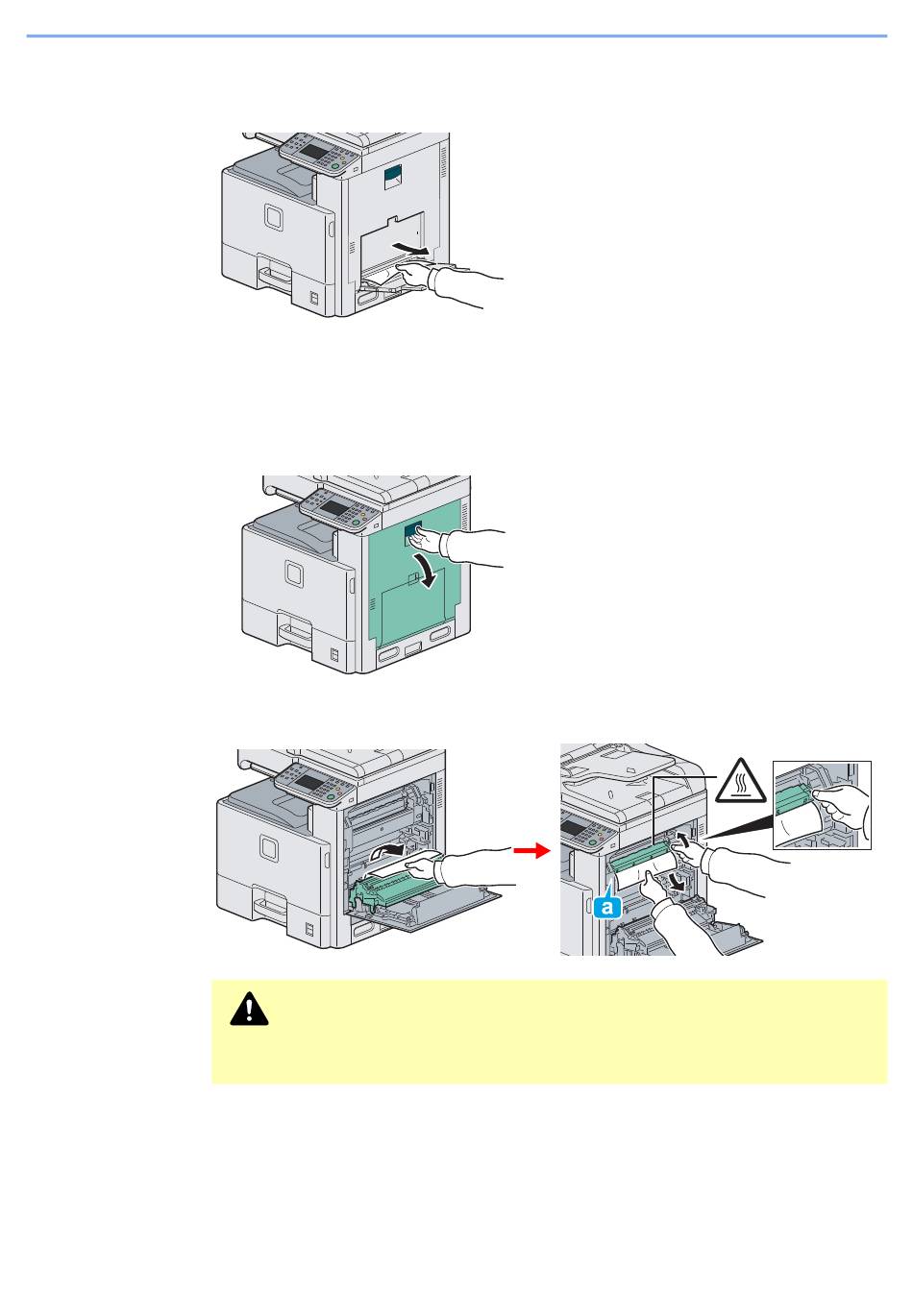 a