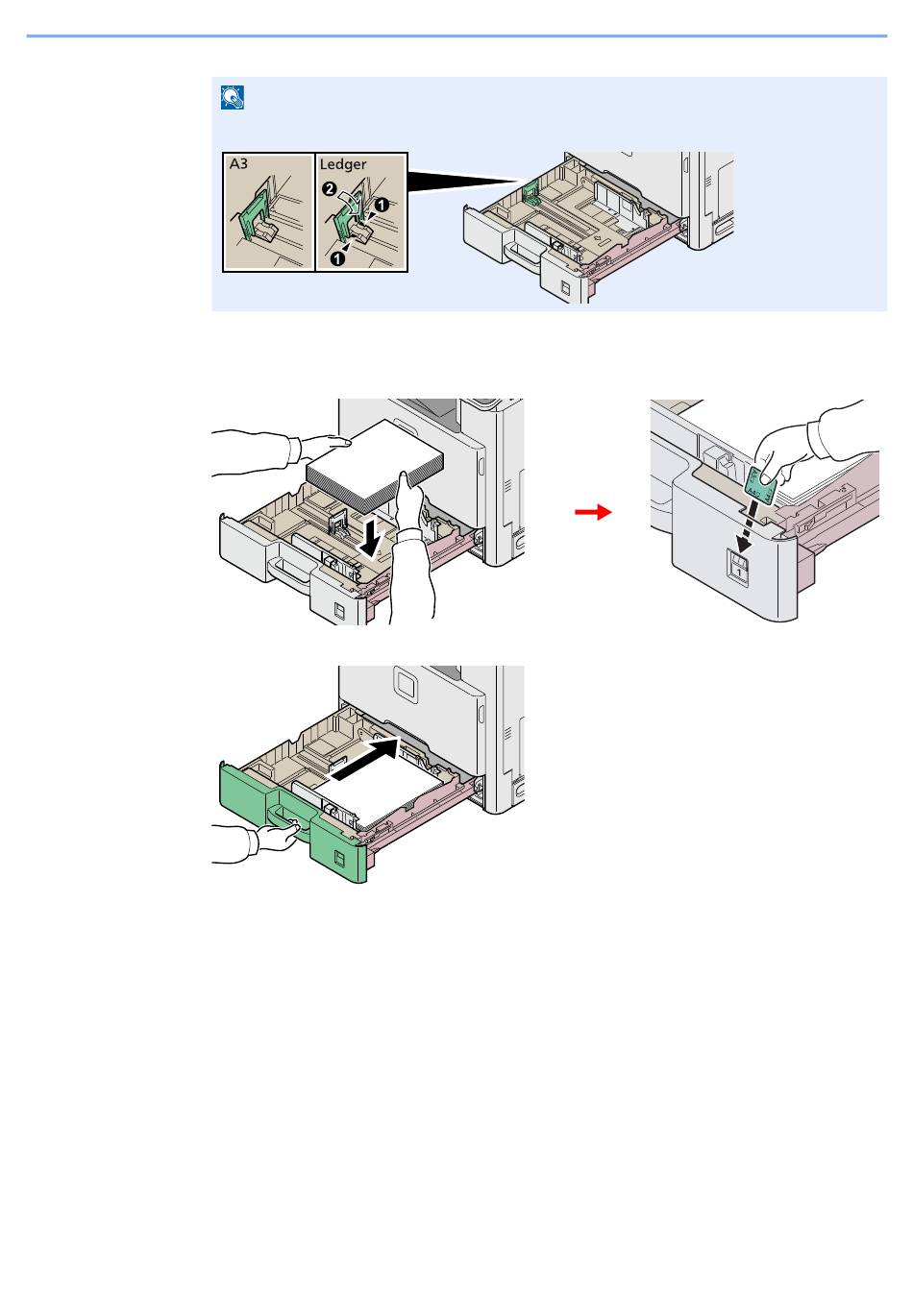 A3

Ledger

2

1

1

1