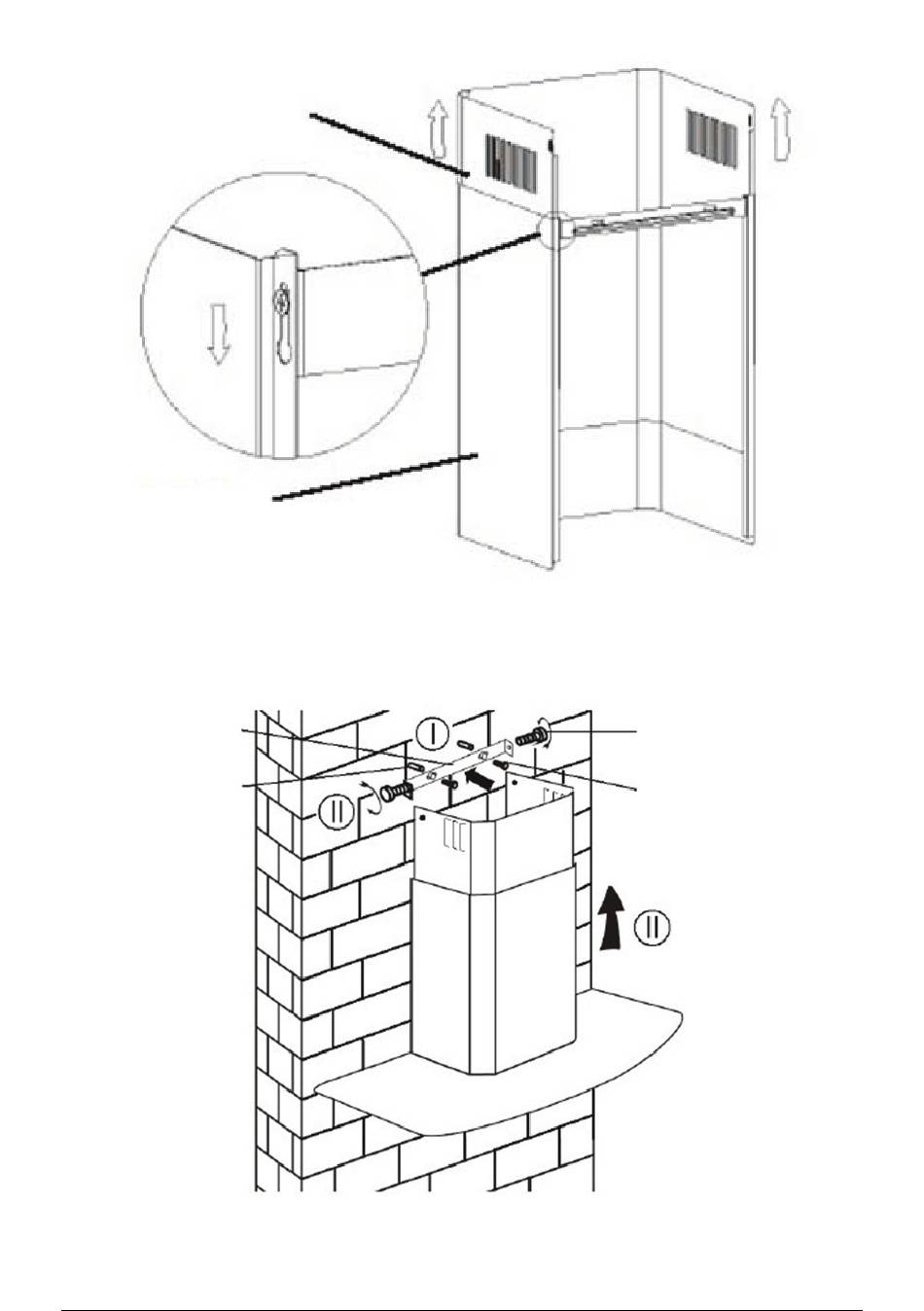 I

II

II