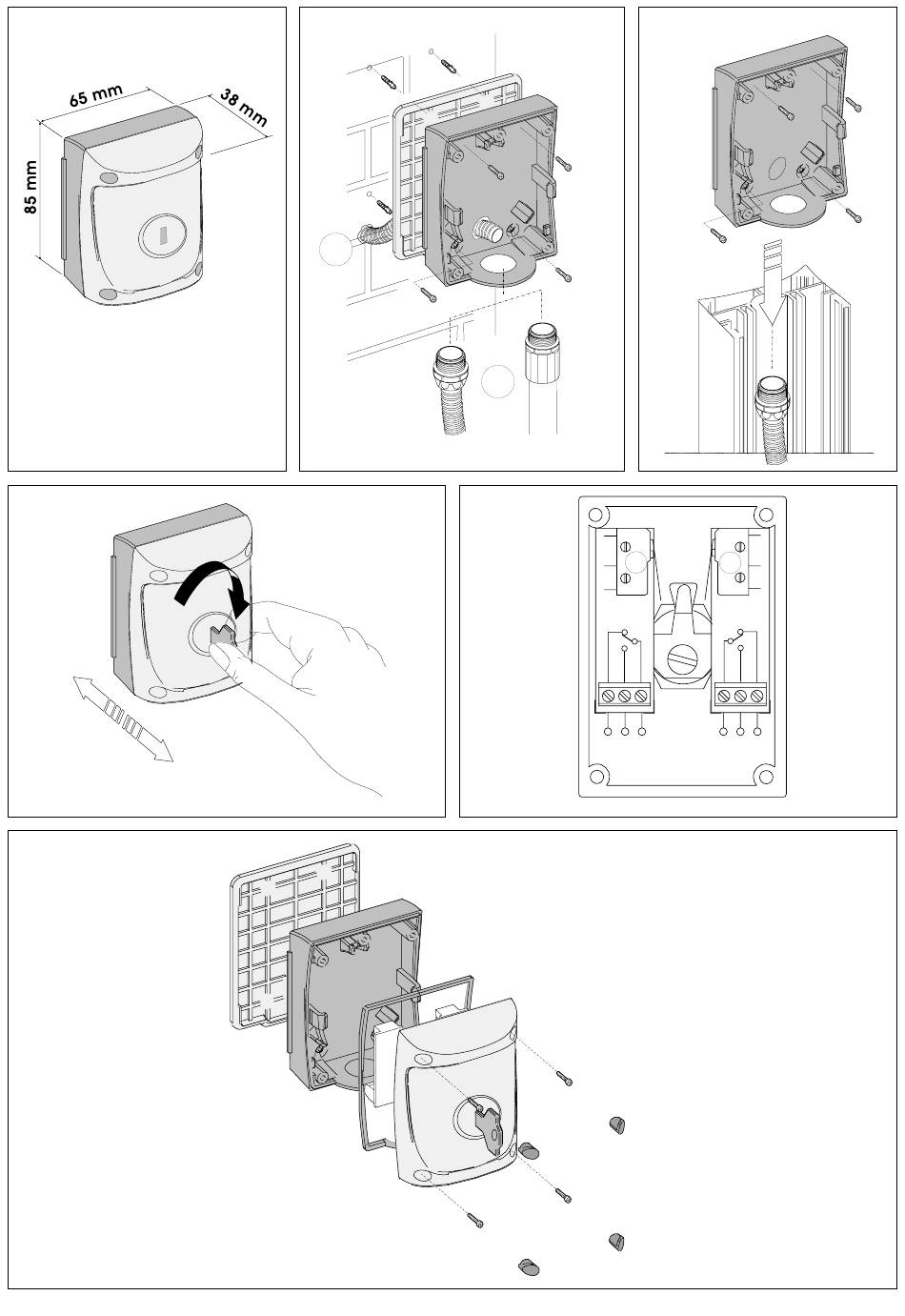 65 mm
38 mm
85 mm