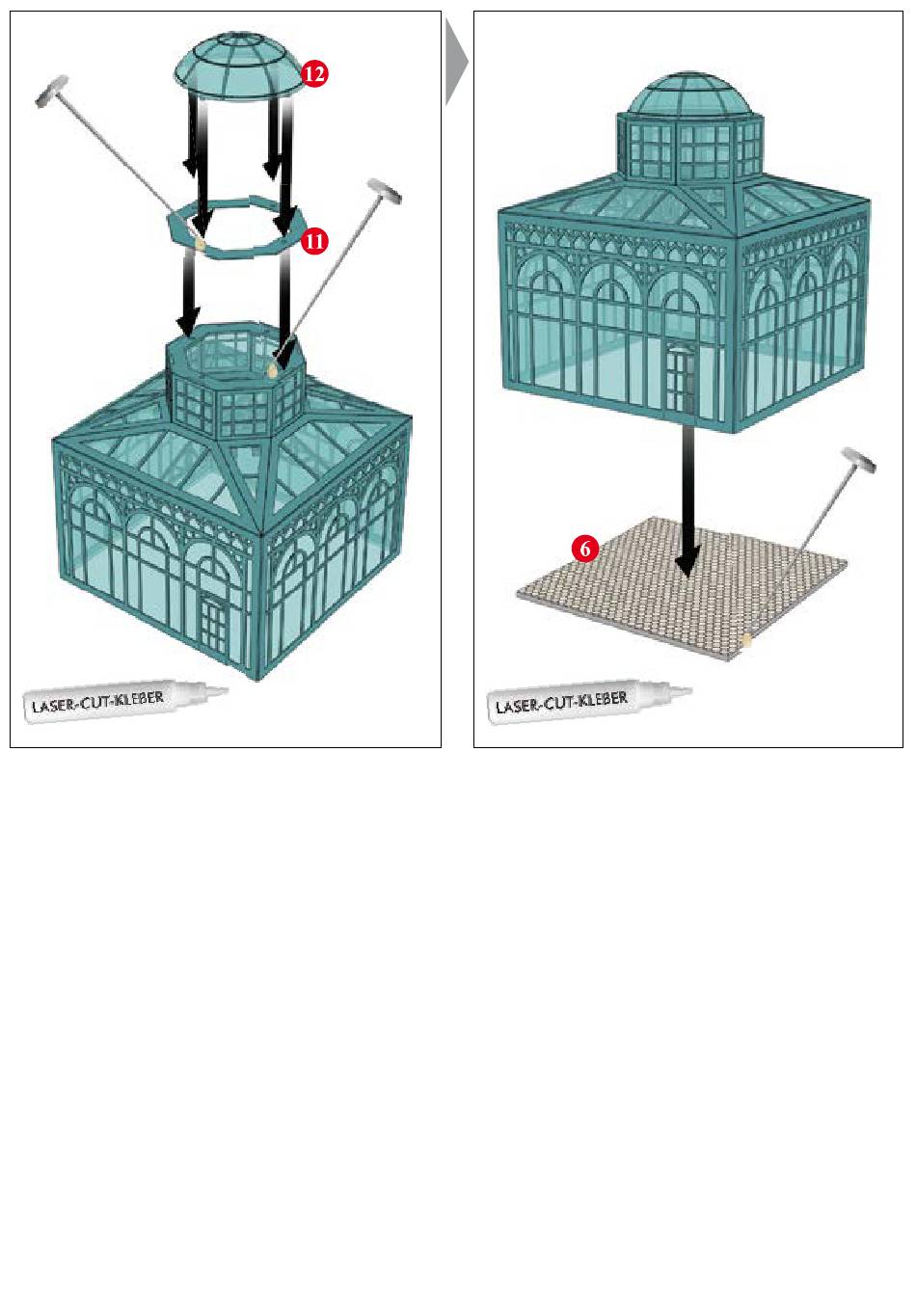 12

11

LASER-CUT-KLEBER

6

LASER-CUT-KLEBER