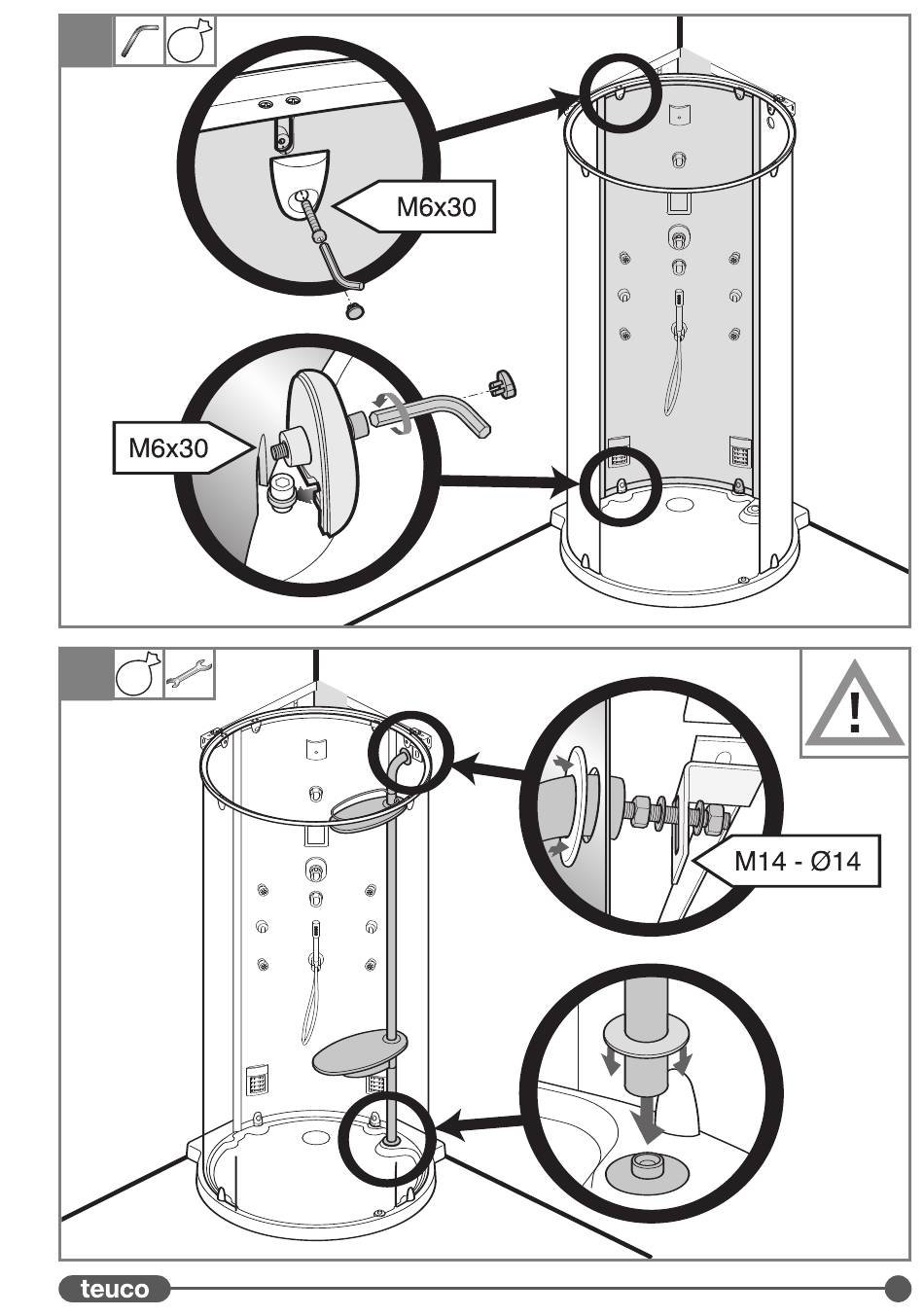 M6x30

M6x30

!

M14 - Ø14

teuco