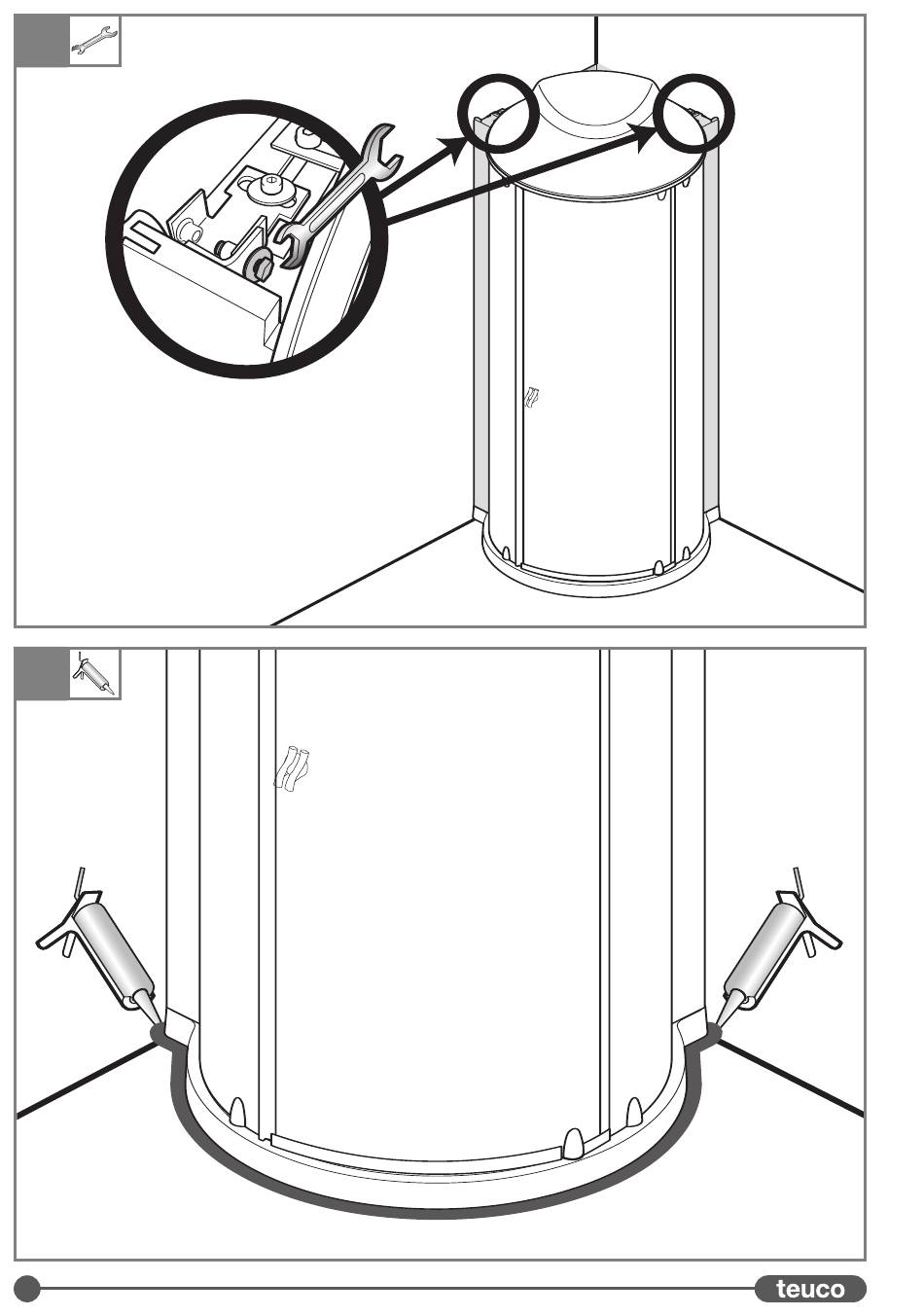 teuco