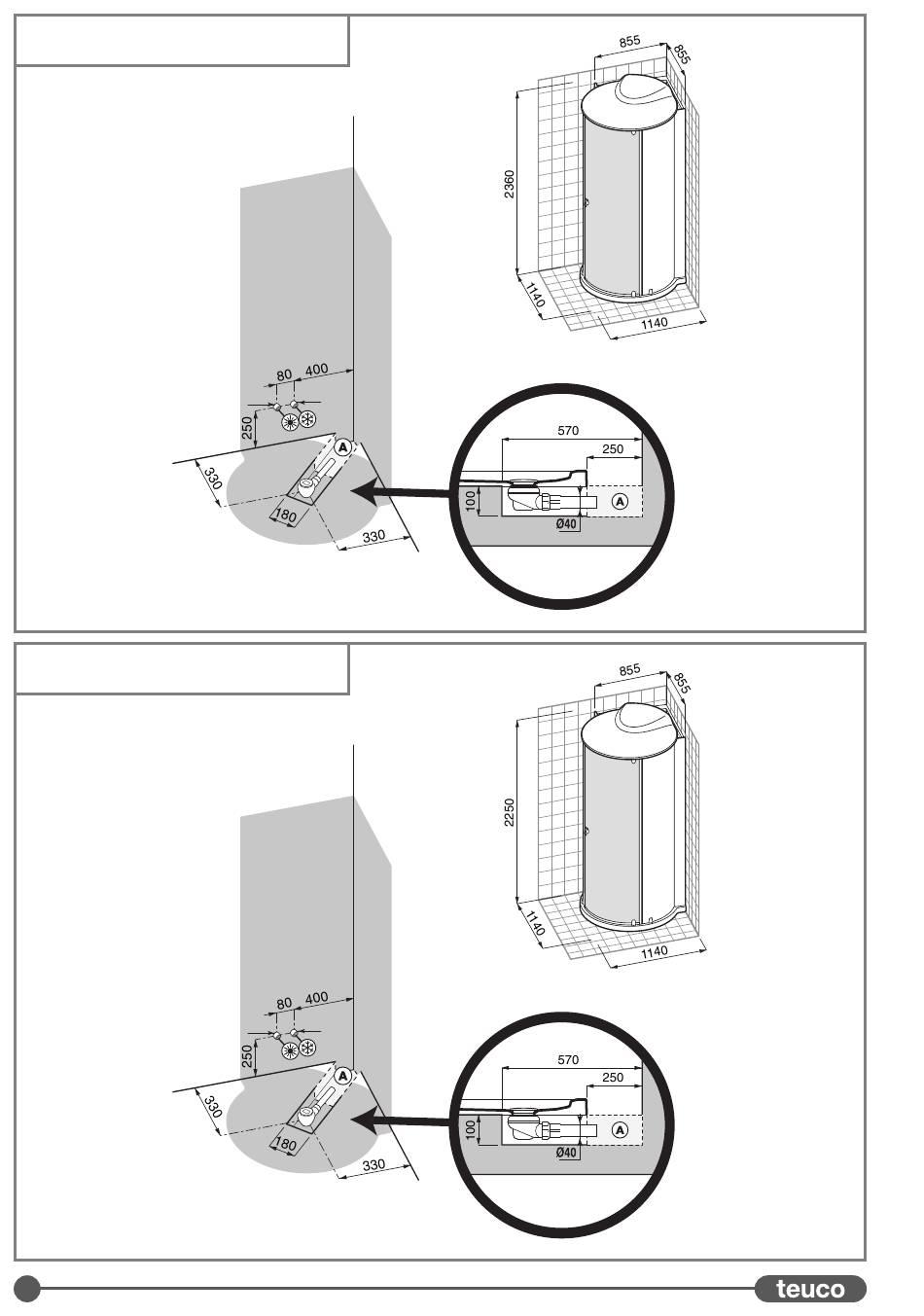 855
855
2360
1140
1140
80
400
250
A
330
180
330
570
250
100
A
Ø40

855
855
2250
1140
1140
80
400
250
A
330
180
330
570
250
100
A
Ø40

teuco