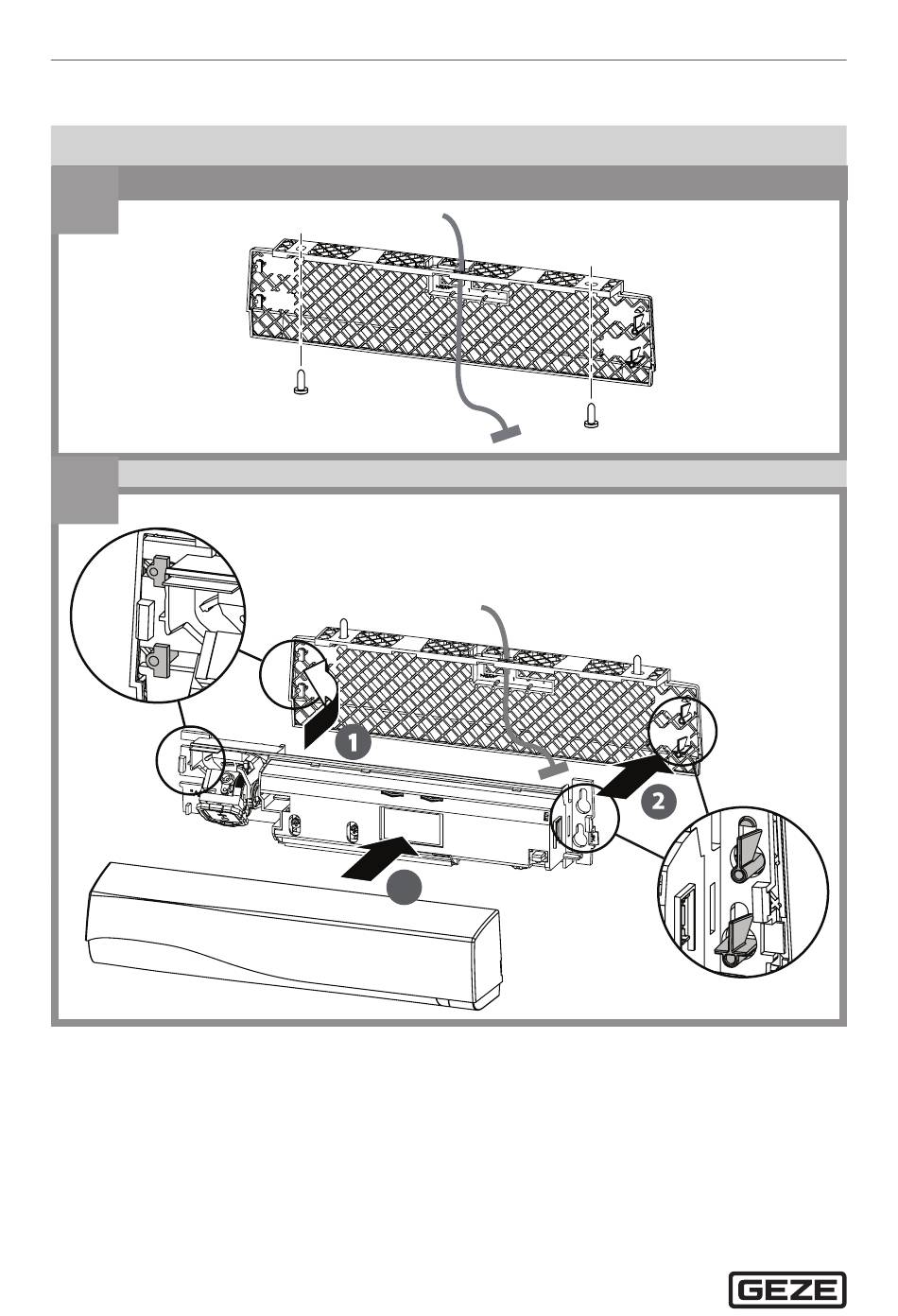 1

2

GEZE