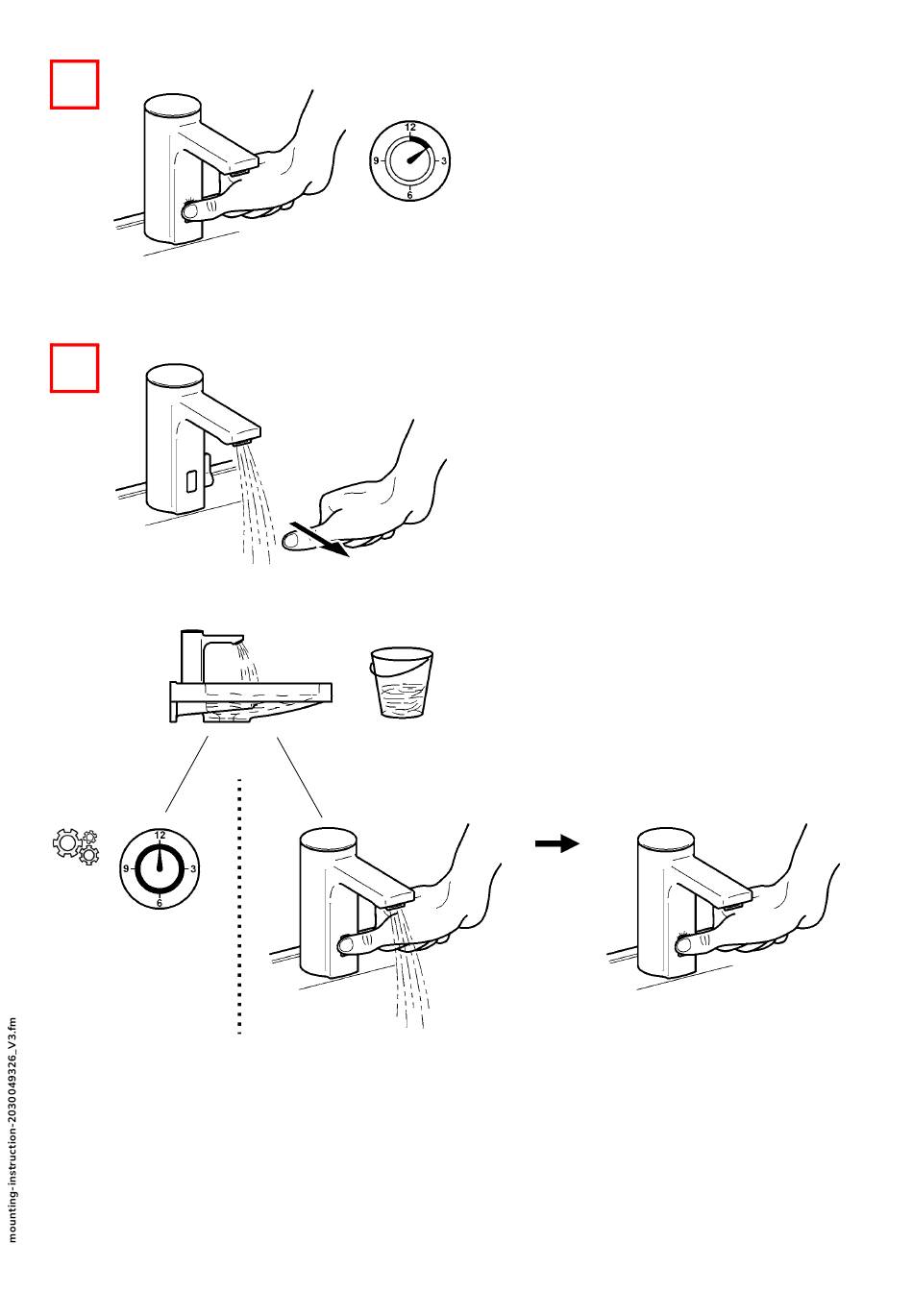 12
9
3
6

12
9
3
6

mounting-instruction-2030049326_V3.fm