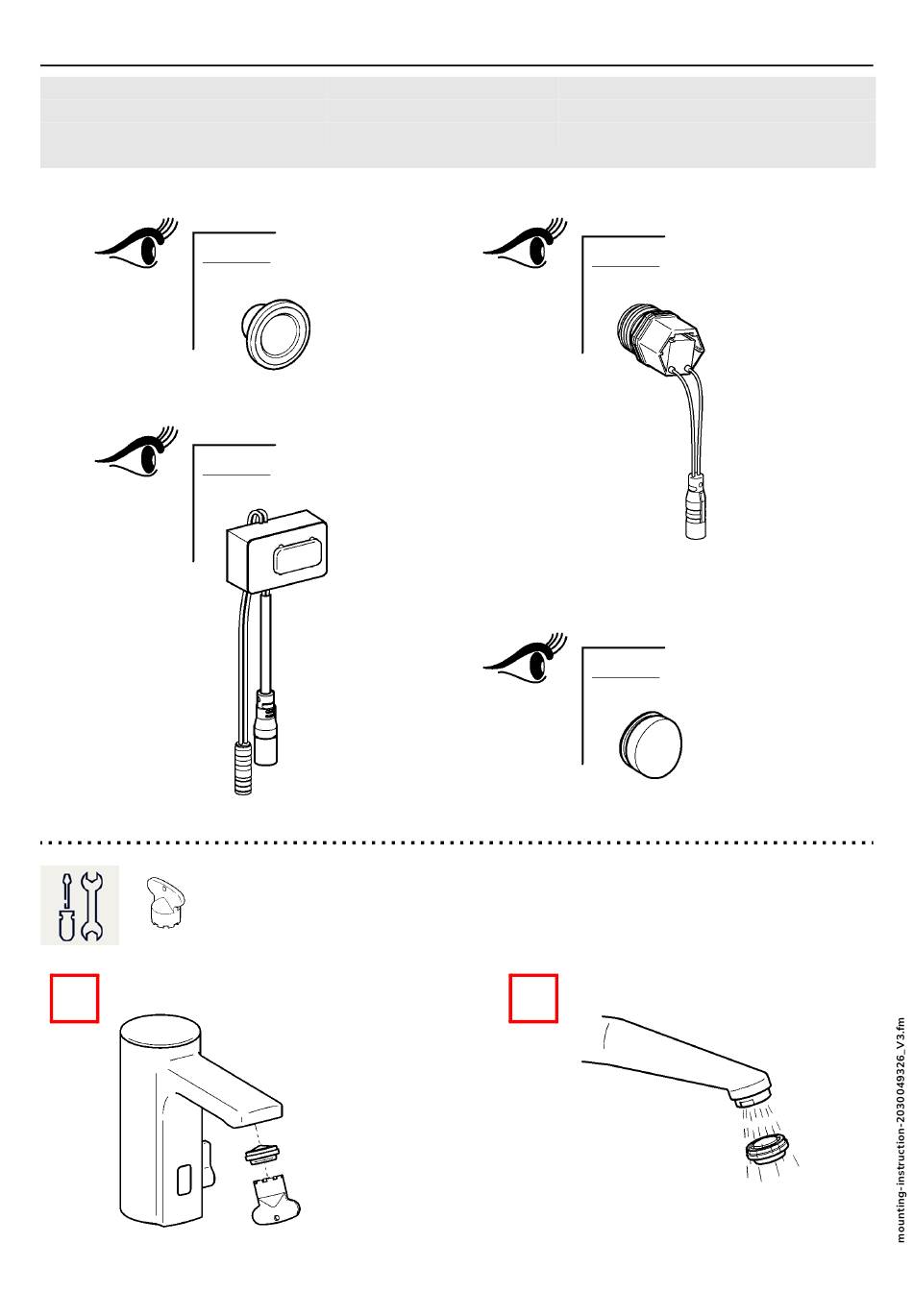 mounting-instruction-2030049326_V3.fm