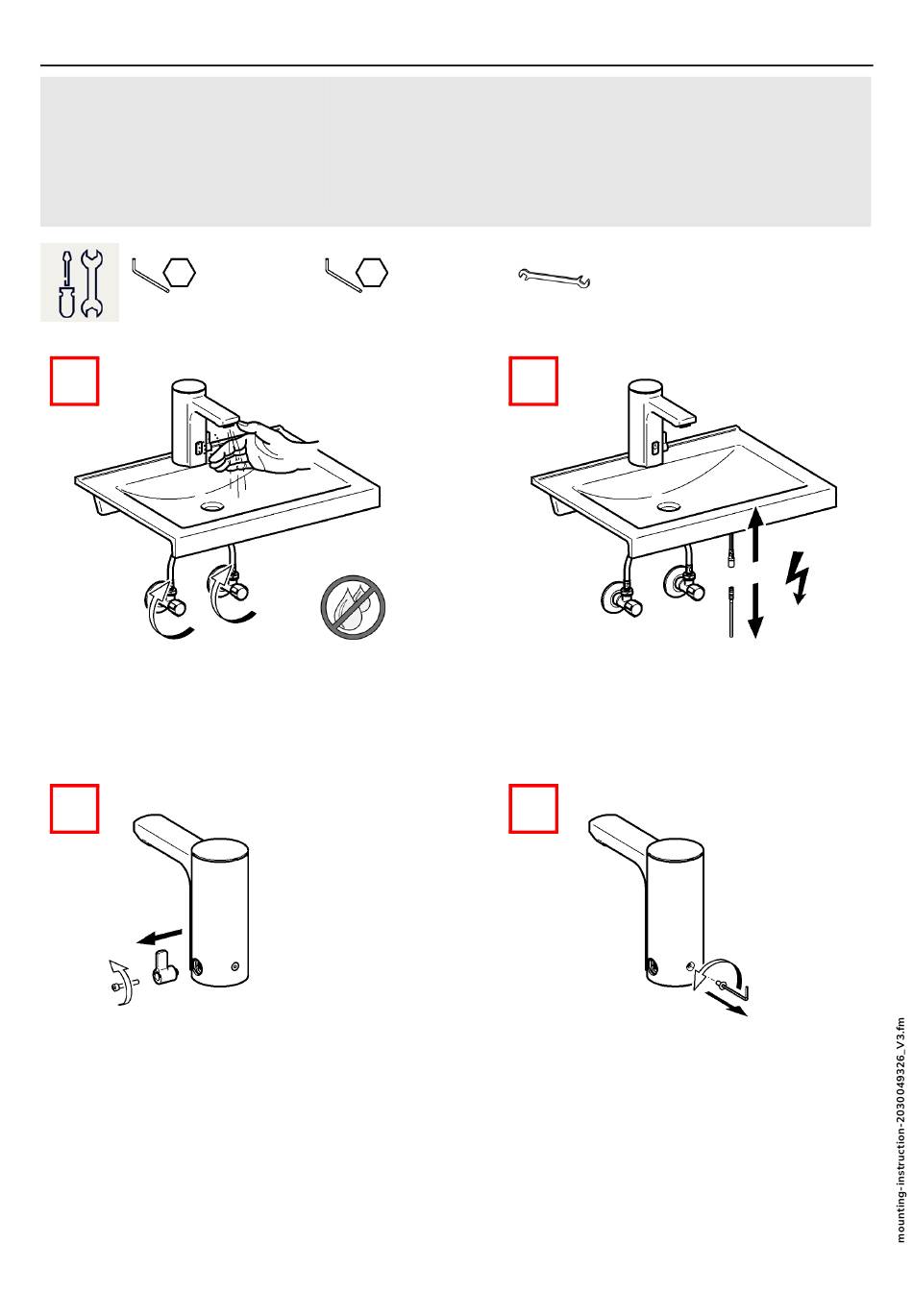 mounting-instruction-2030049326_V3.fm