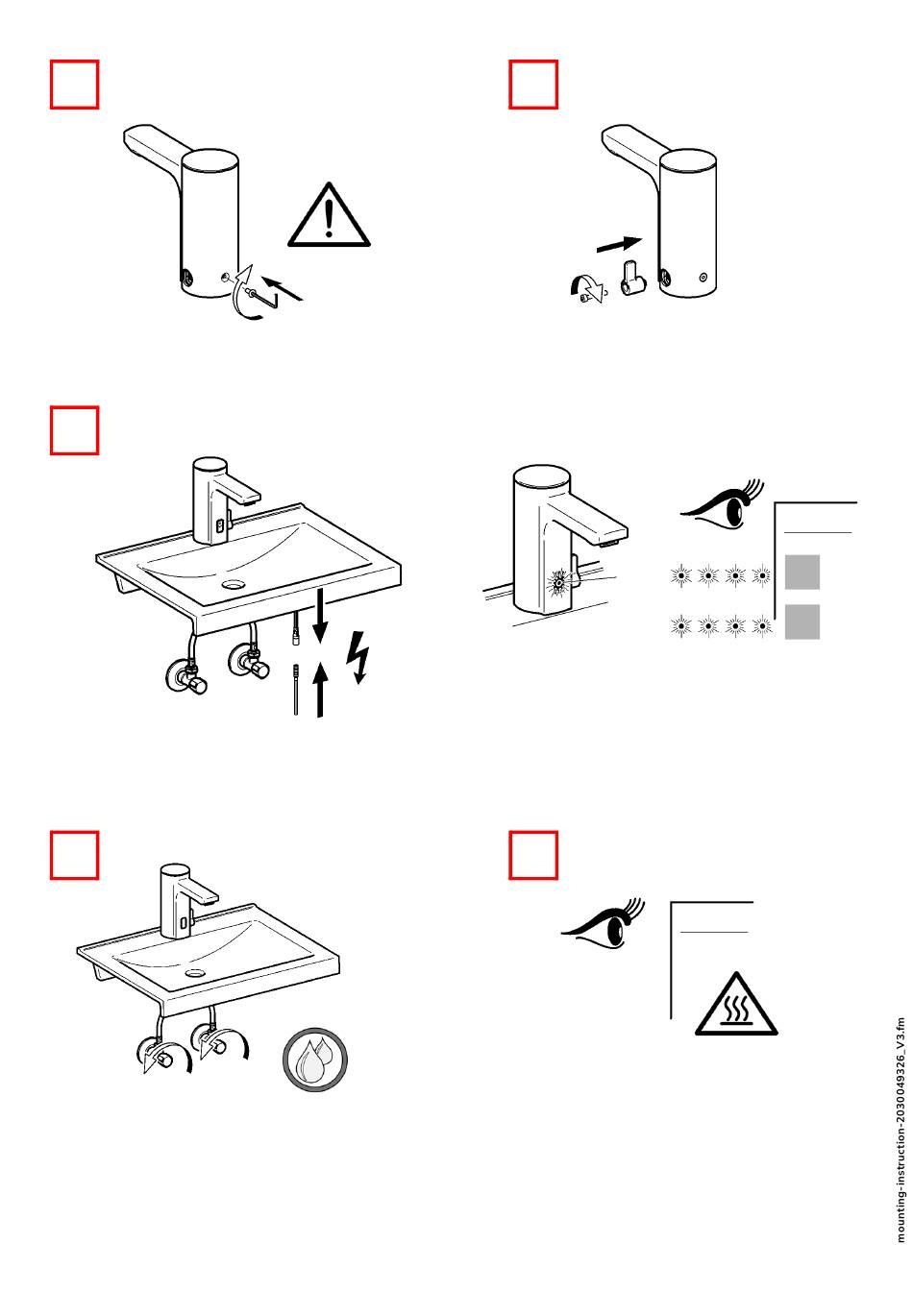 mounting-instruction-2030049326_V3.fm