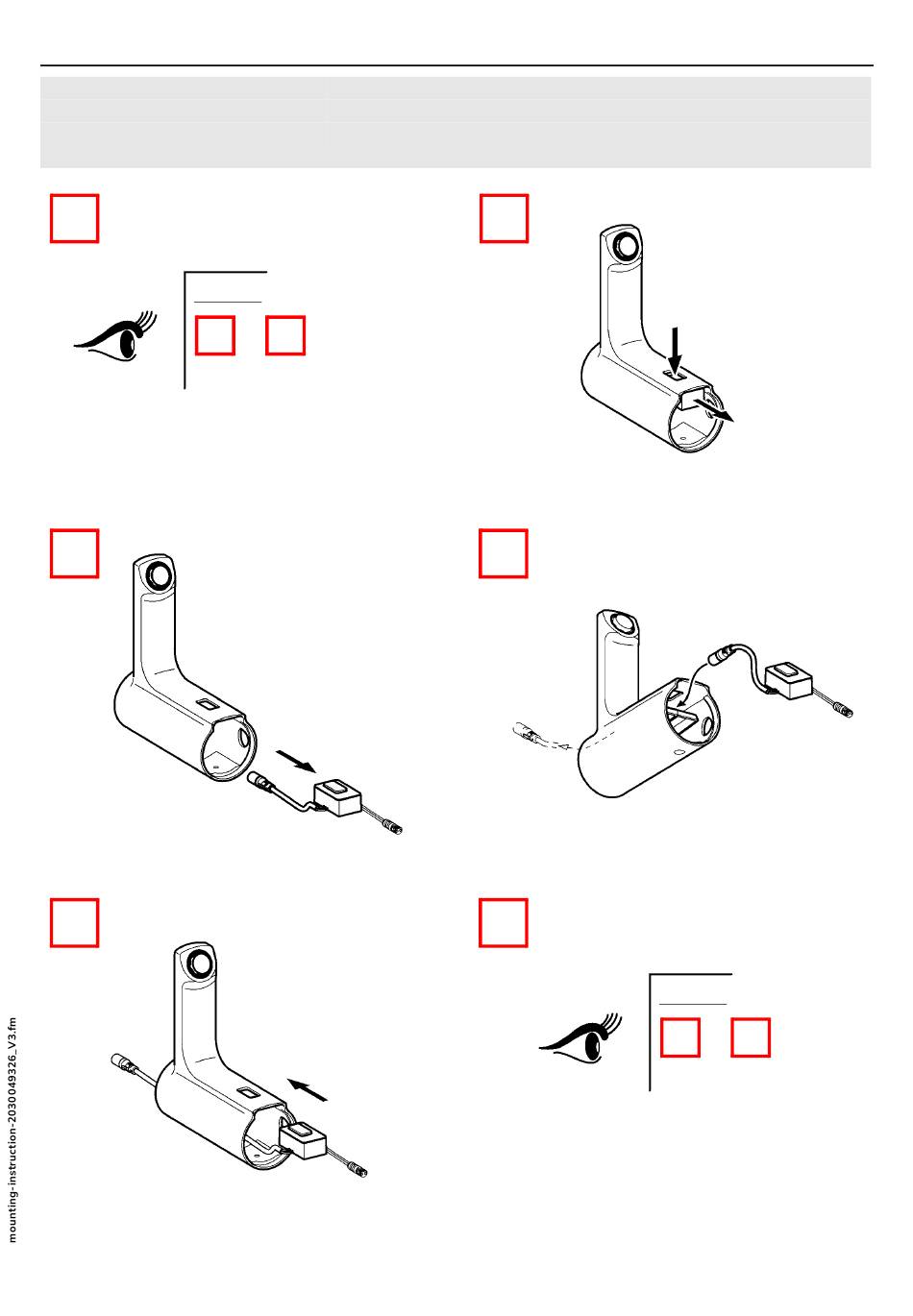 mounting-instruction-2030049326_V3.fm