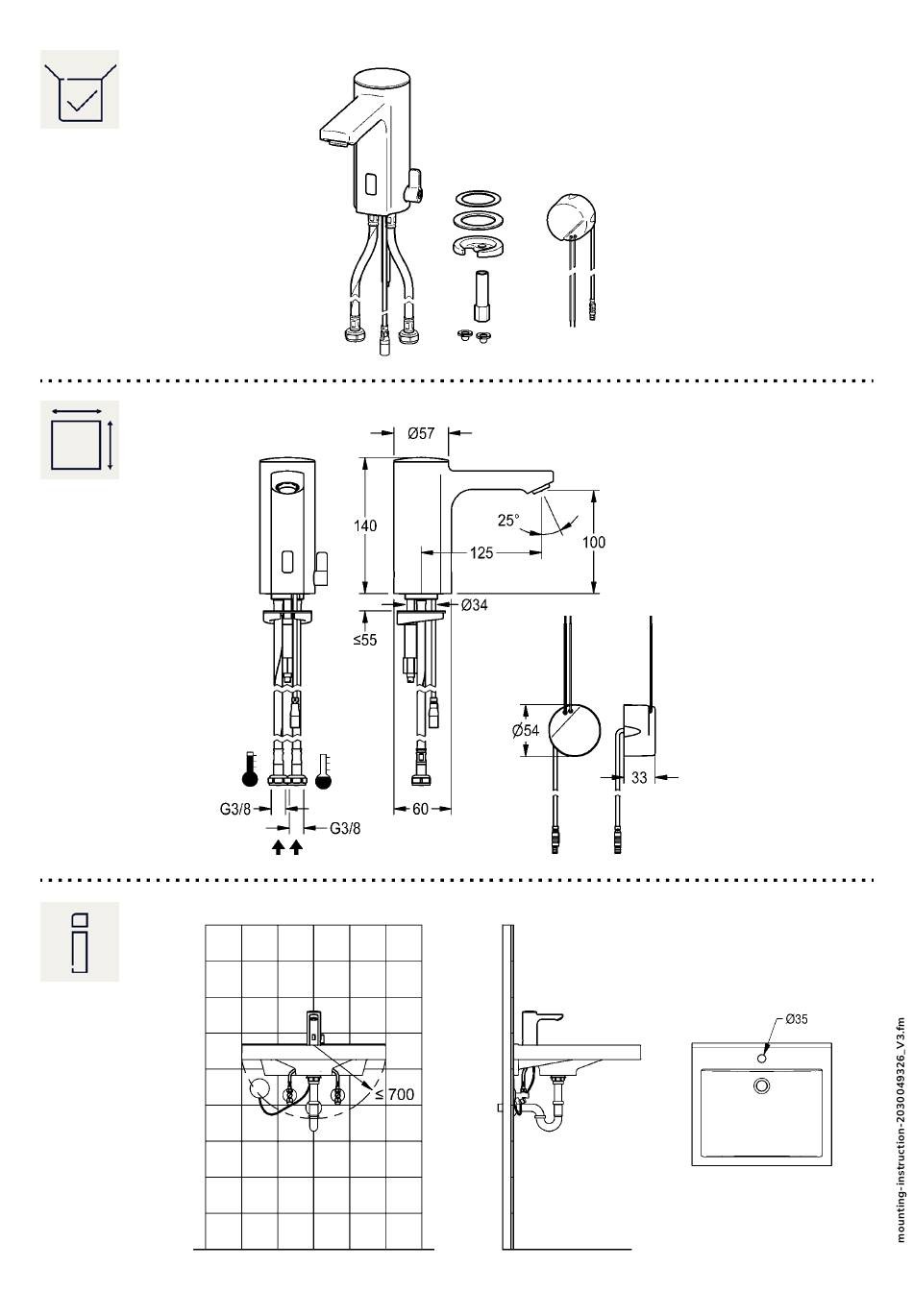 Ø57

140

25°

125

100

Ø34

≤55

Ø54

33

G3/8

G3/8

60

≤ 700

Ø35

mounting-instruction-2030049326_V3.fm