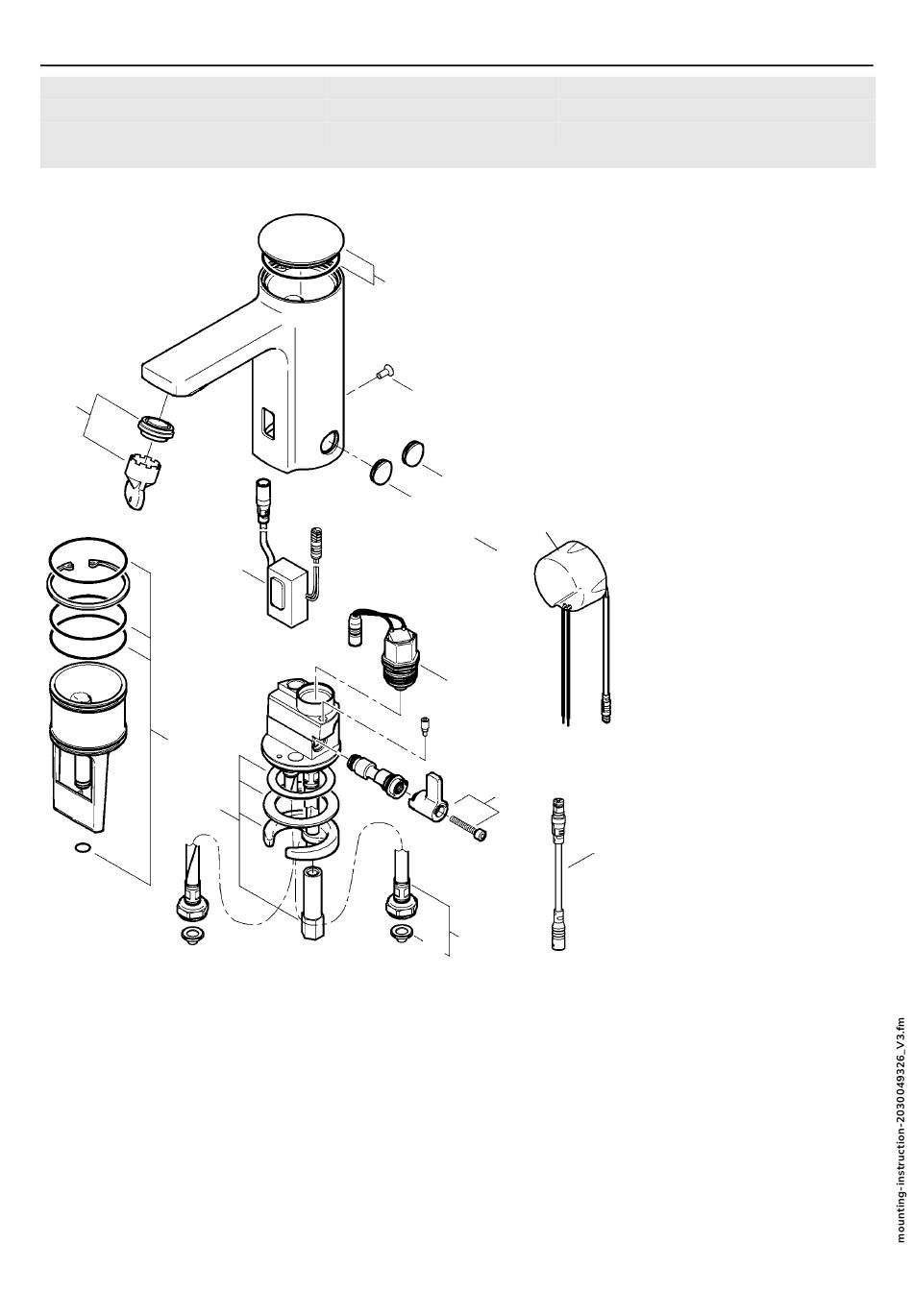 mounting-instruction-2030049326_V3.fm