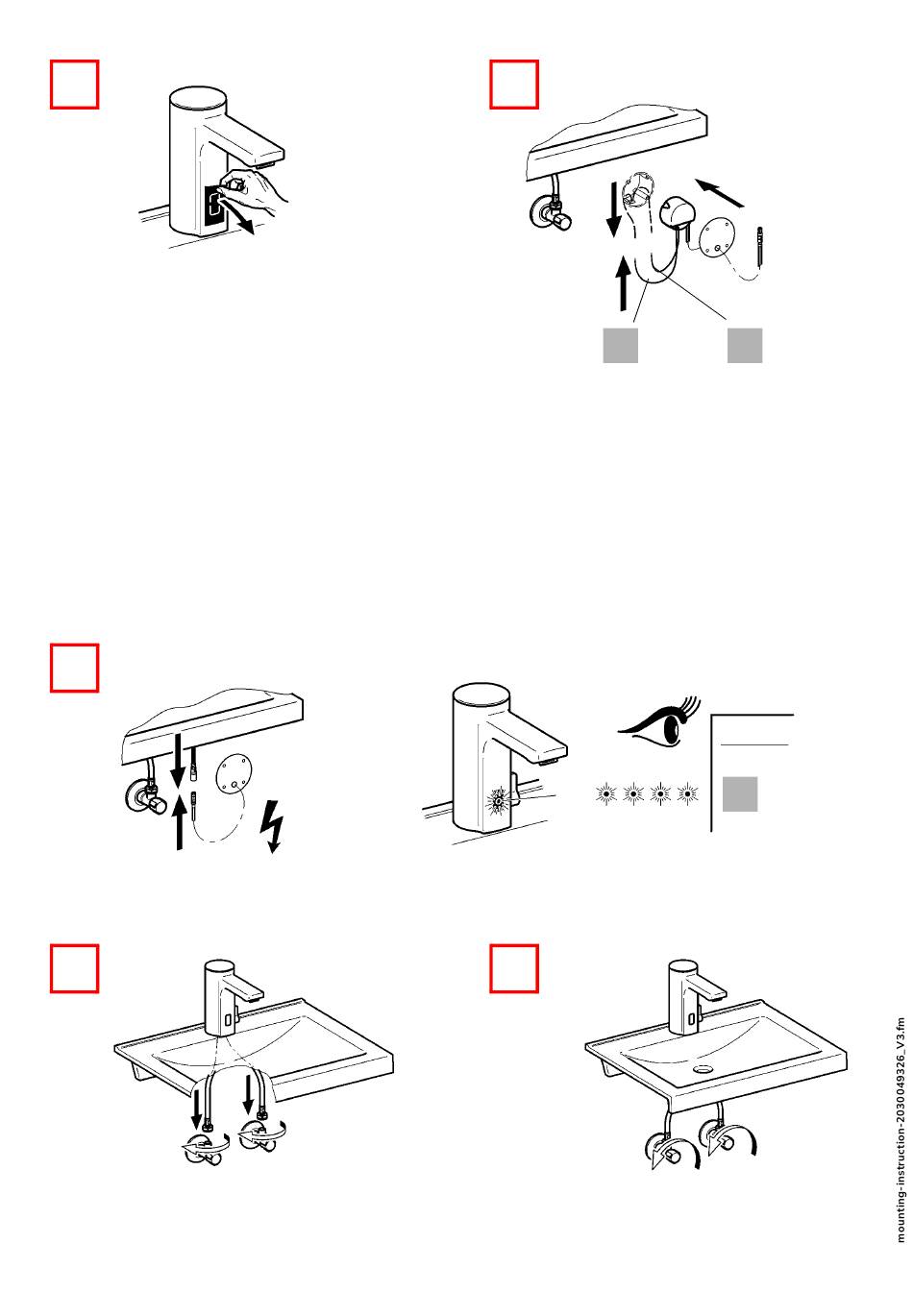 mounting-instruction-2030049326_V3.fm