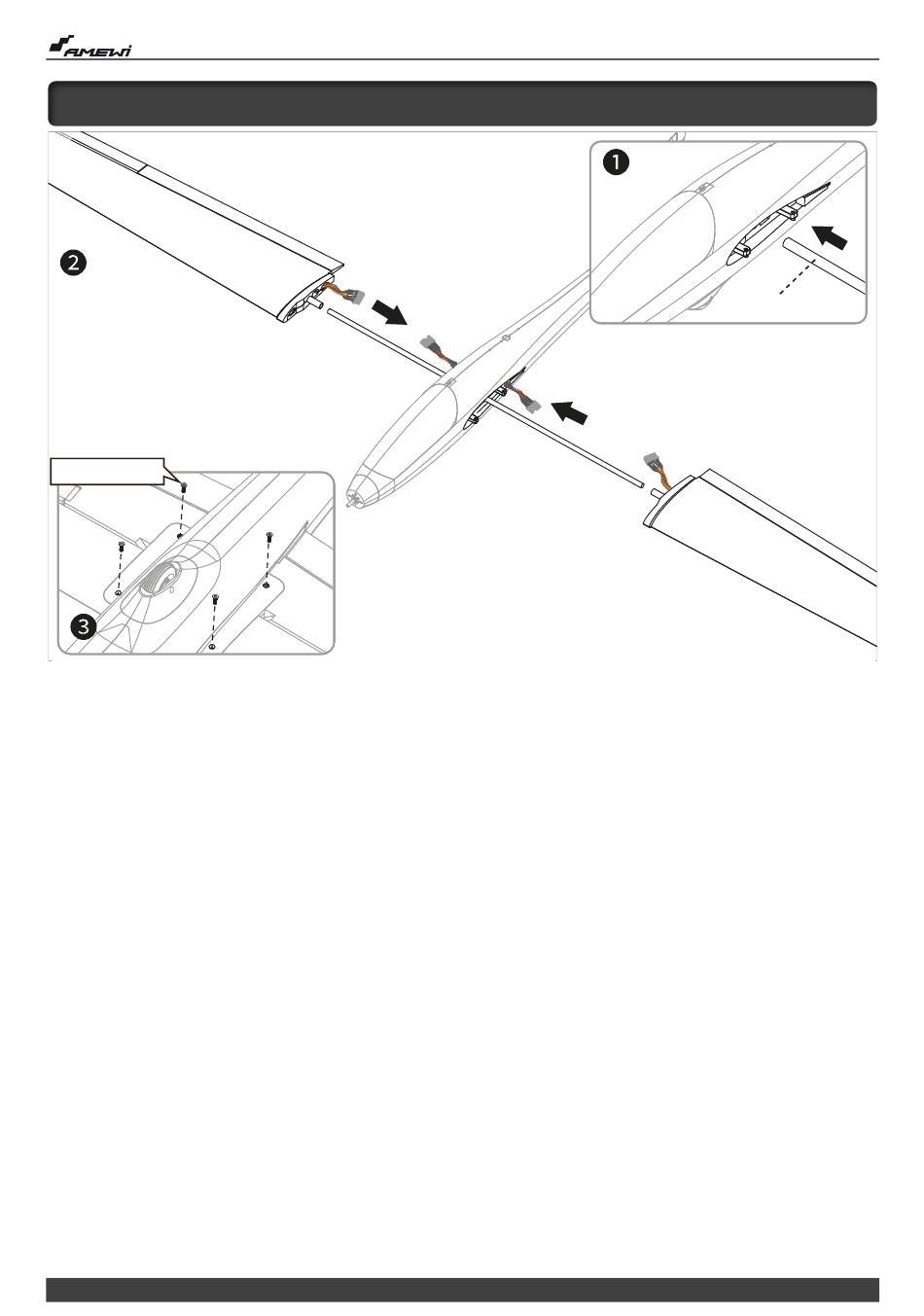 AMEWI

1

2

3