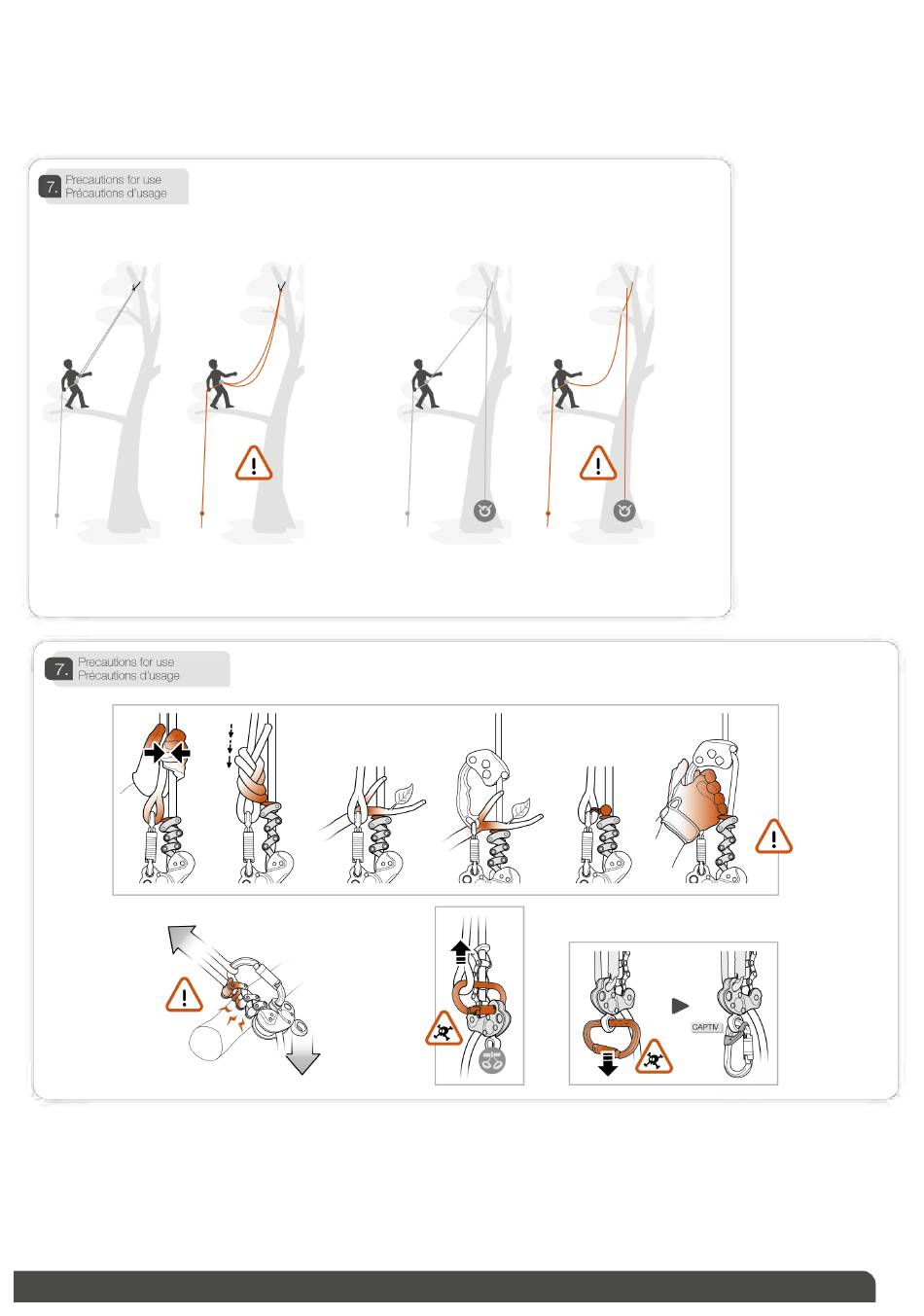 7. Precautions for use
Précautions d'usage

7. Precautions for use
Précautions d'usage

CAPTIV