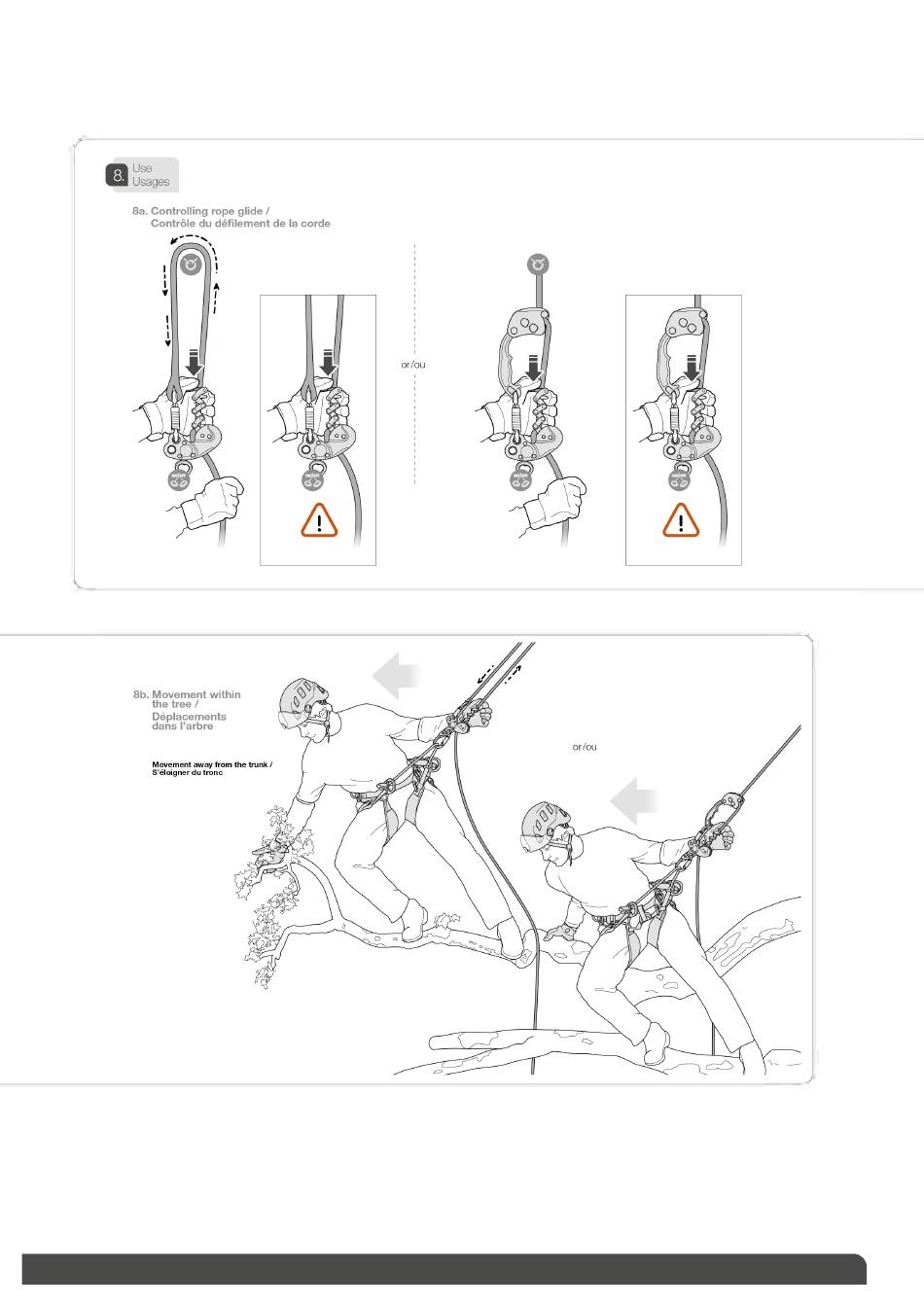 8. Use
Usages

8a. Controlling rope glide /
Contrôle du défilement de la corde

or/ou

8b. Movement within the tree /
Déplacements dans l'arbre

Movement away from the trunk /
S'éloigner du tronc

or/ou