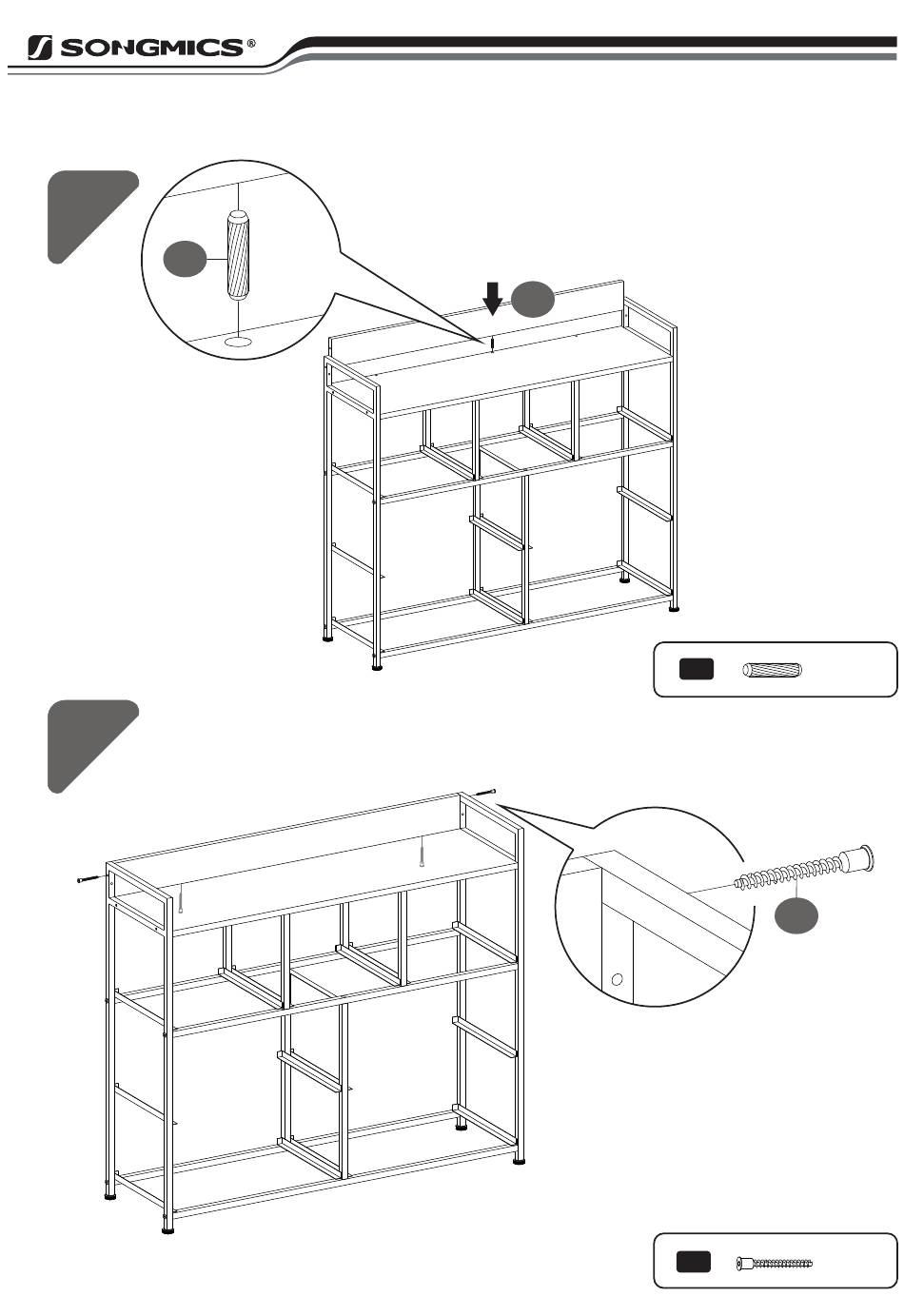 SONGMICS®