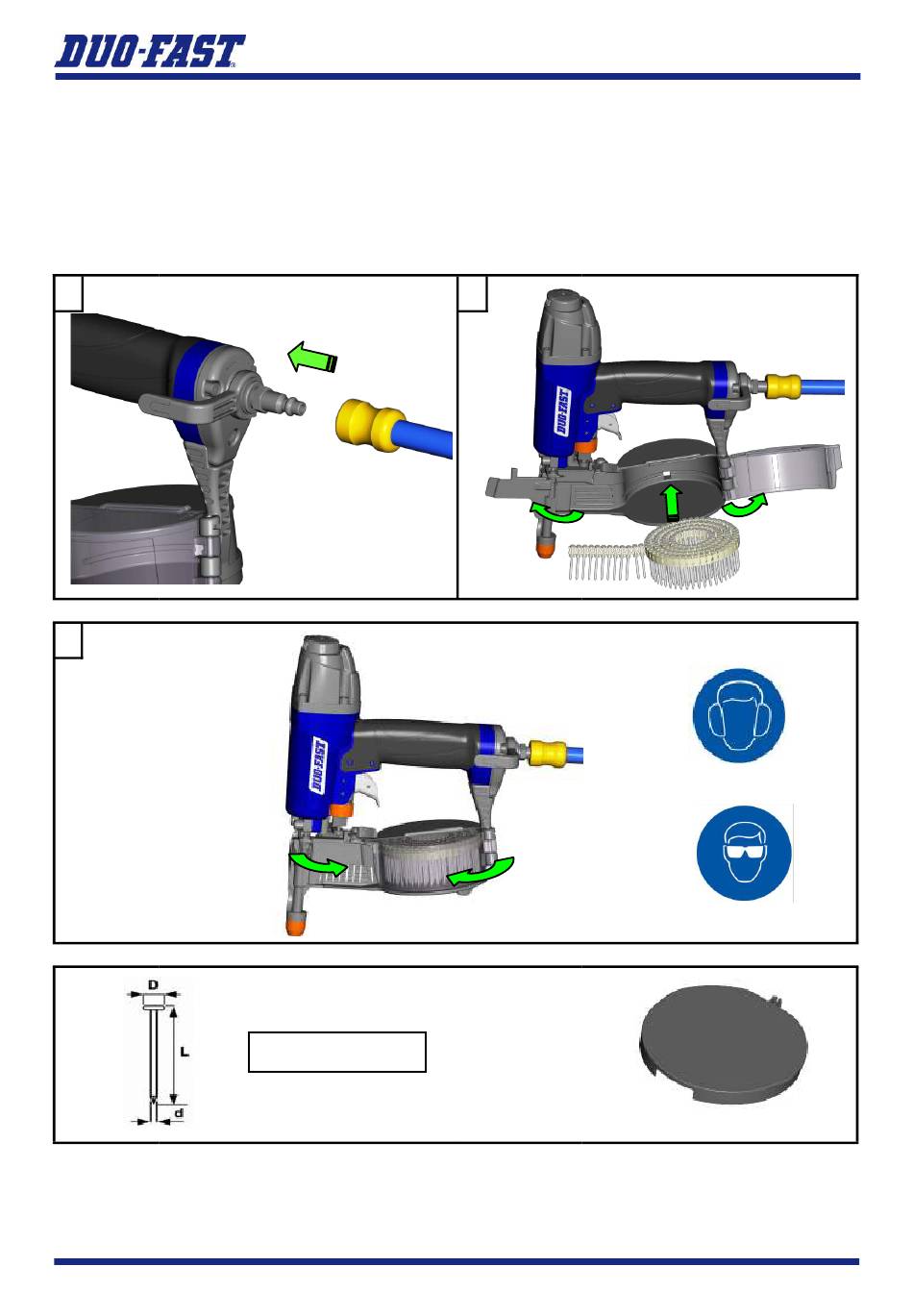 DUO-FAST

DUO-FAST

DUO-FAST

D

L

d