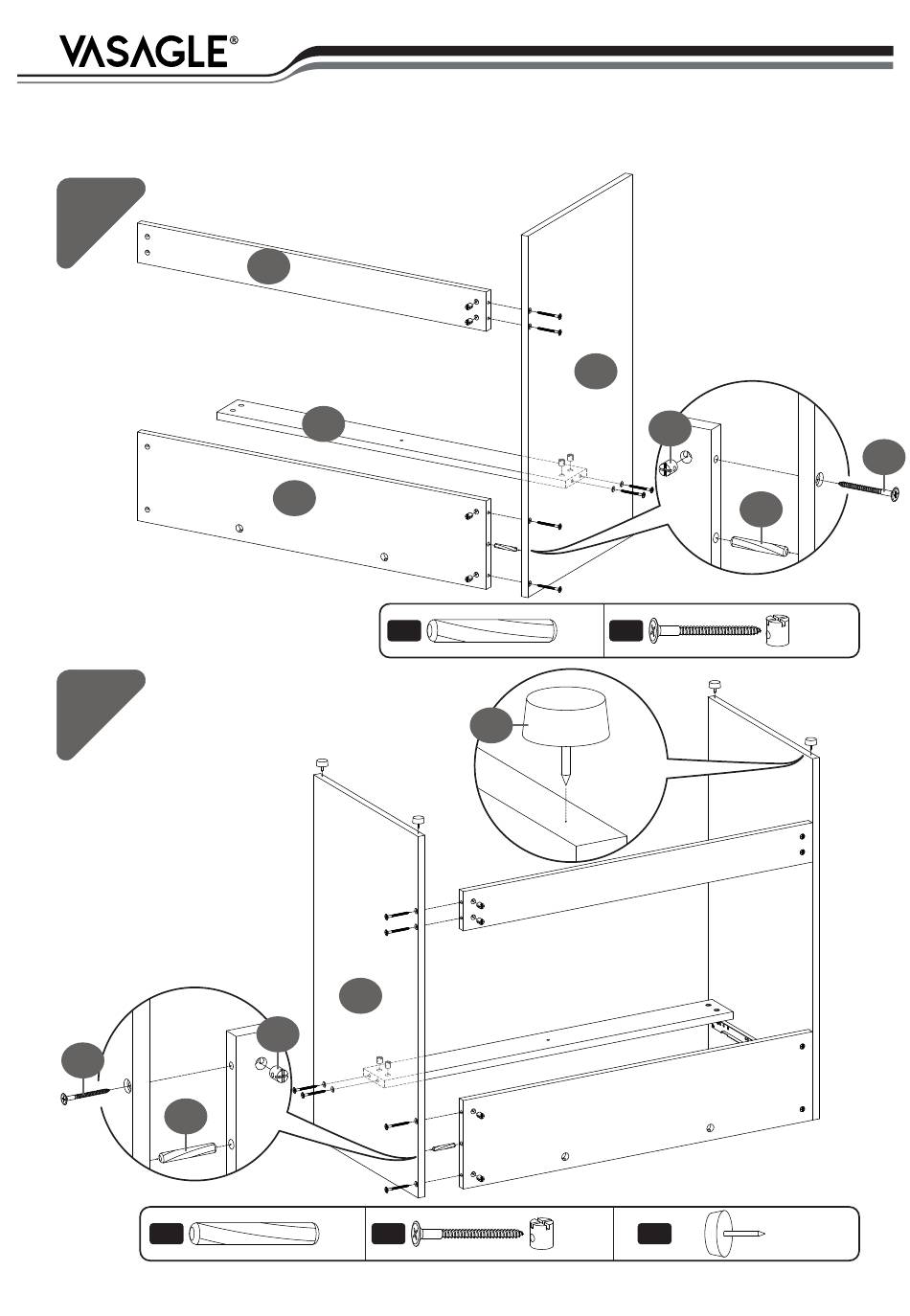 VASAGLE®