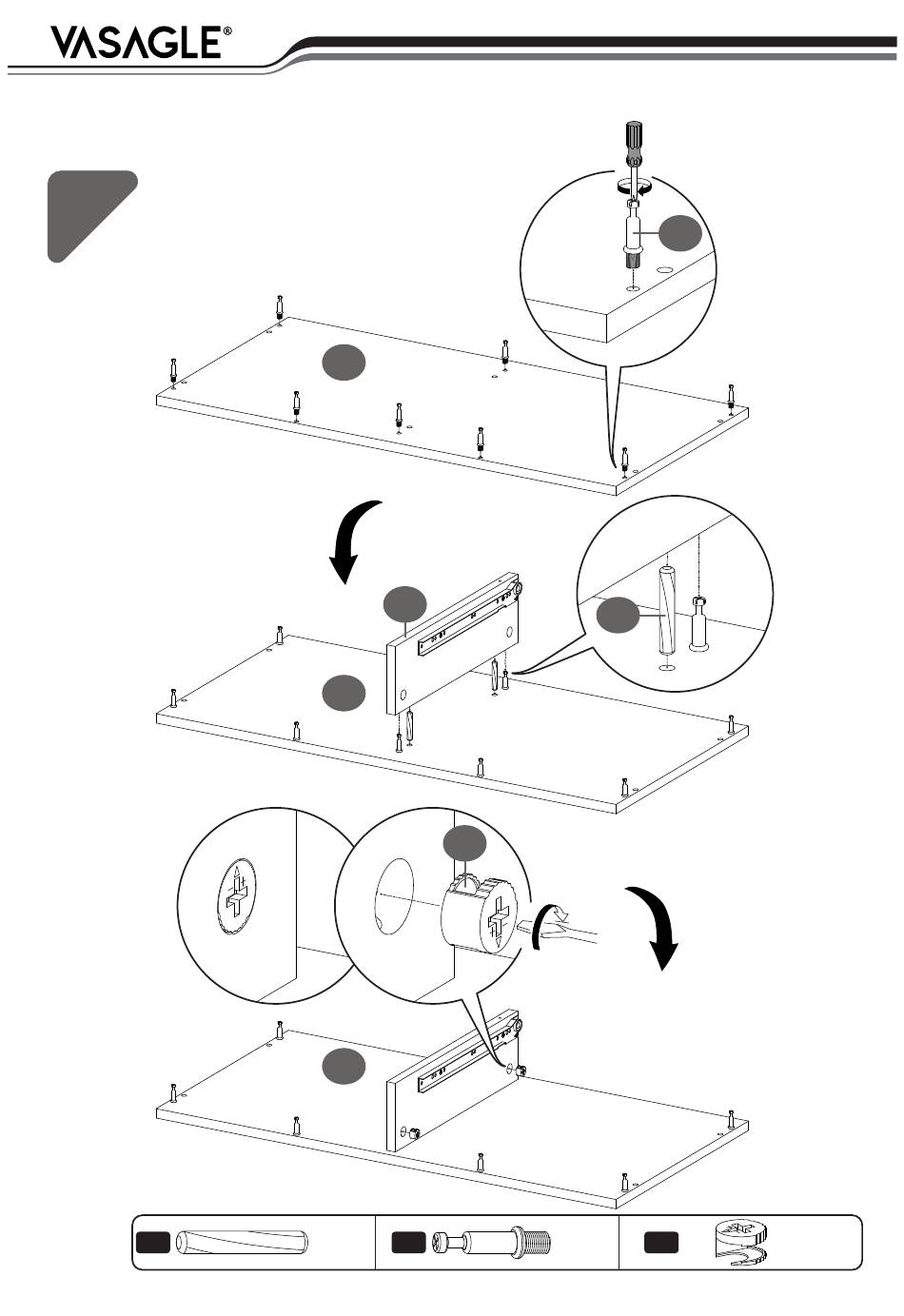 VASAGLE®