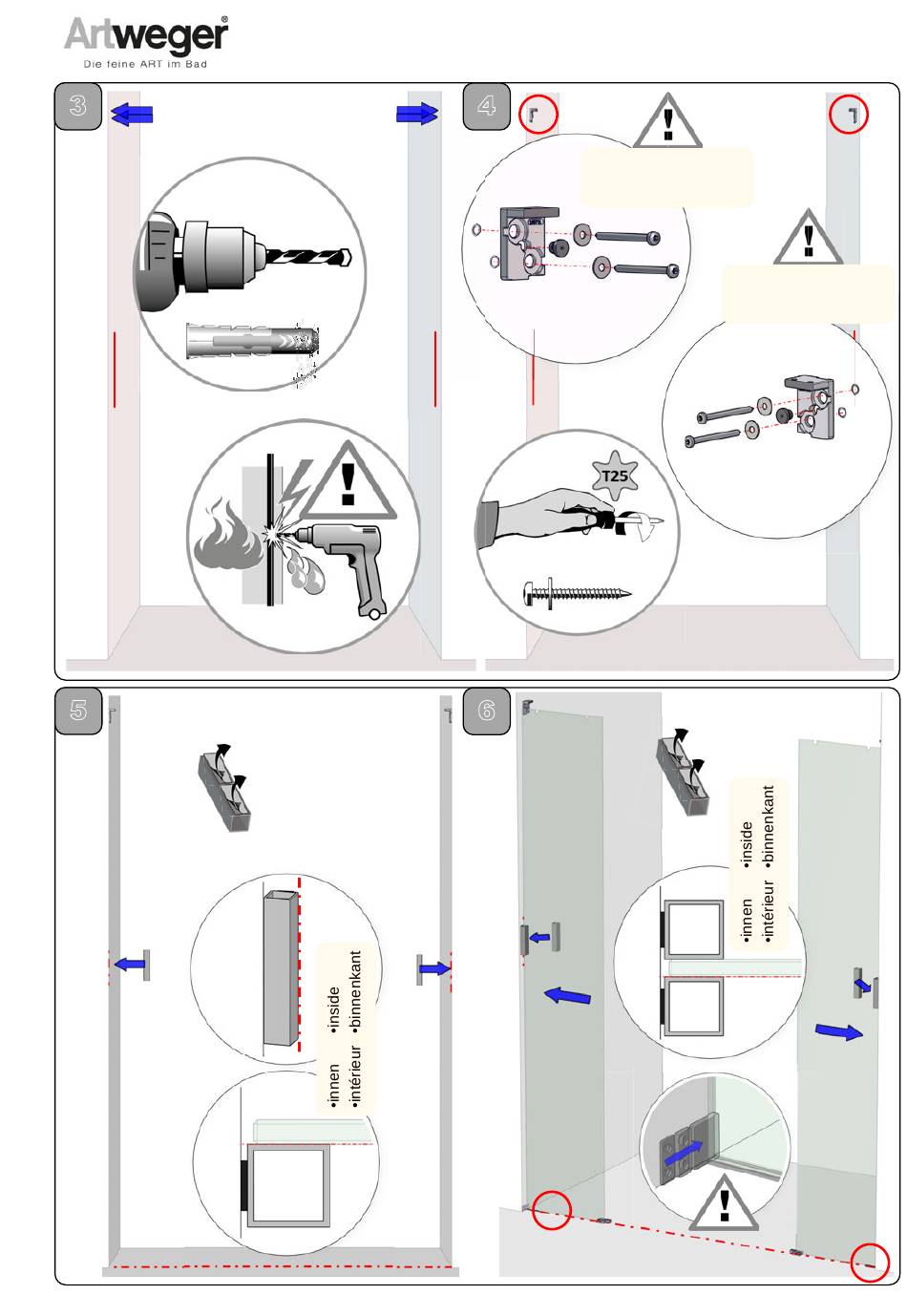 Artweger®
Die feine ART im Bad

3

4

T25

5

•innen •inside
•intérieur •binnenkant

6

•innen •inside
•intérieur •binnenkant