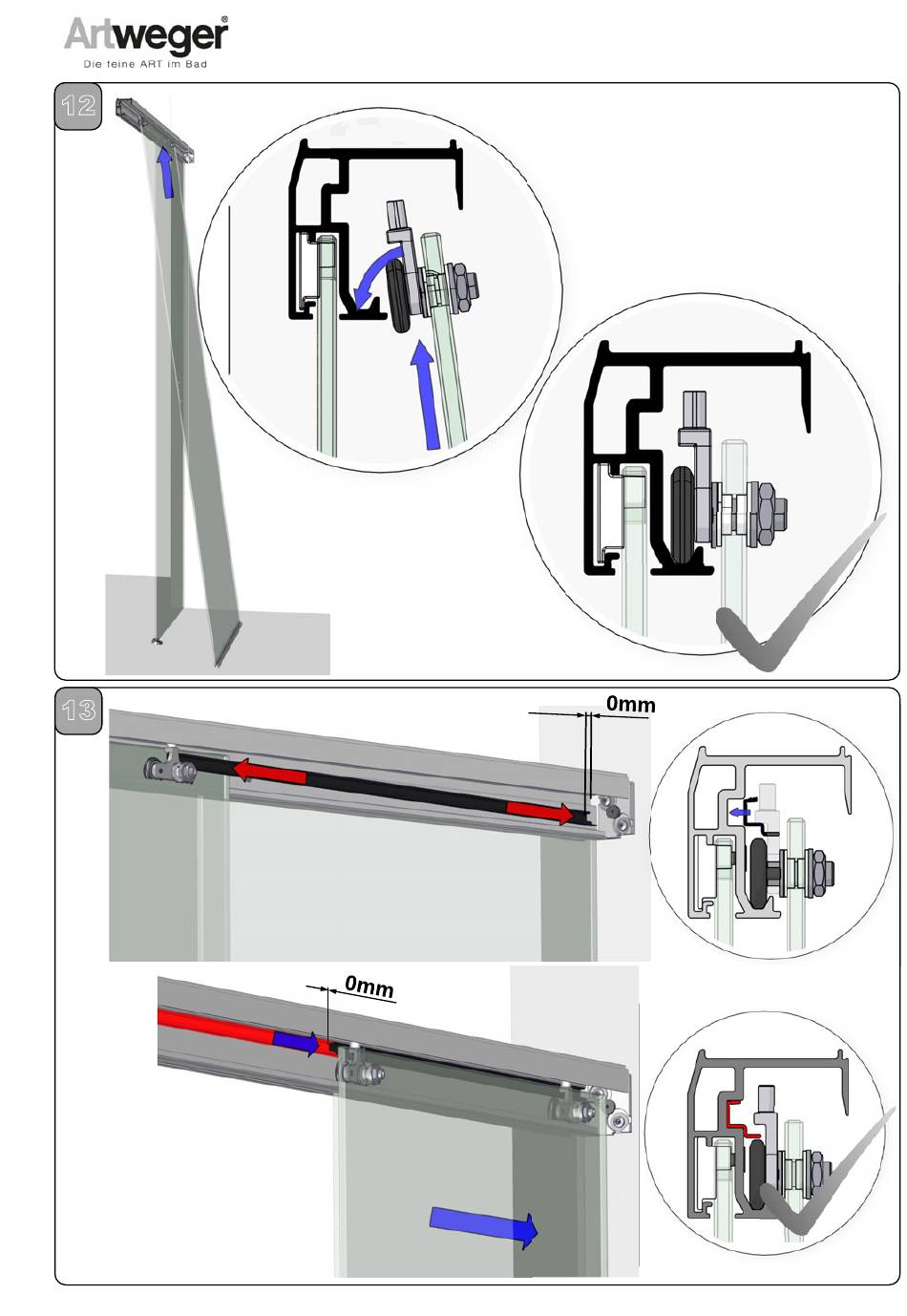 Artweger®
Die feine ART im Bad

12

13

0mm

0mm