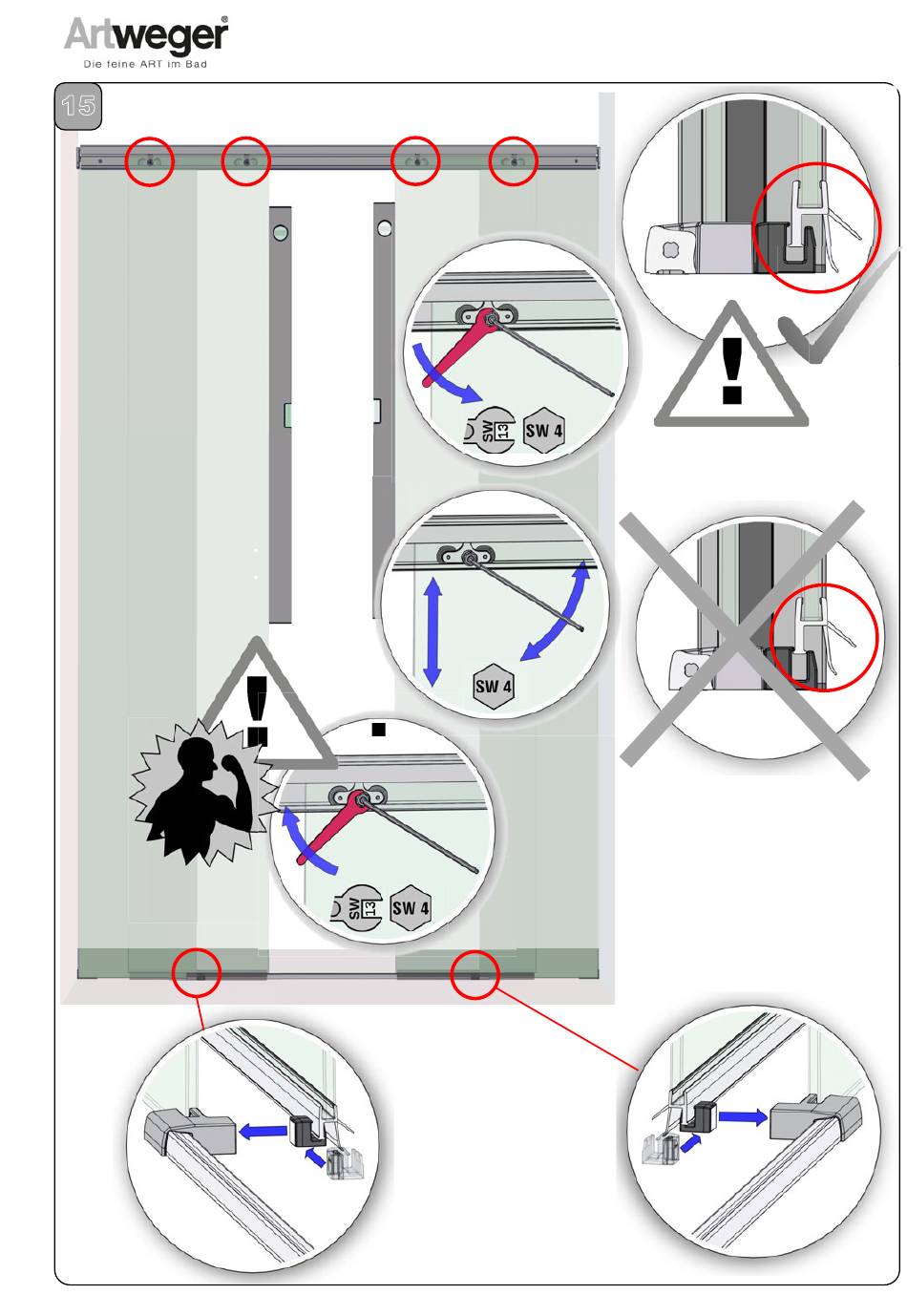 Artweger®
Die feine ART im Bad

15

SW 13 SW 4

SW 4

SW 13 SW 4