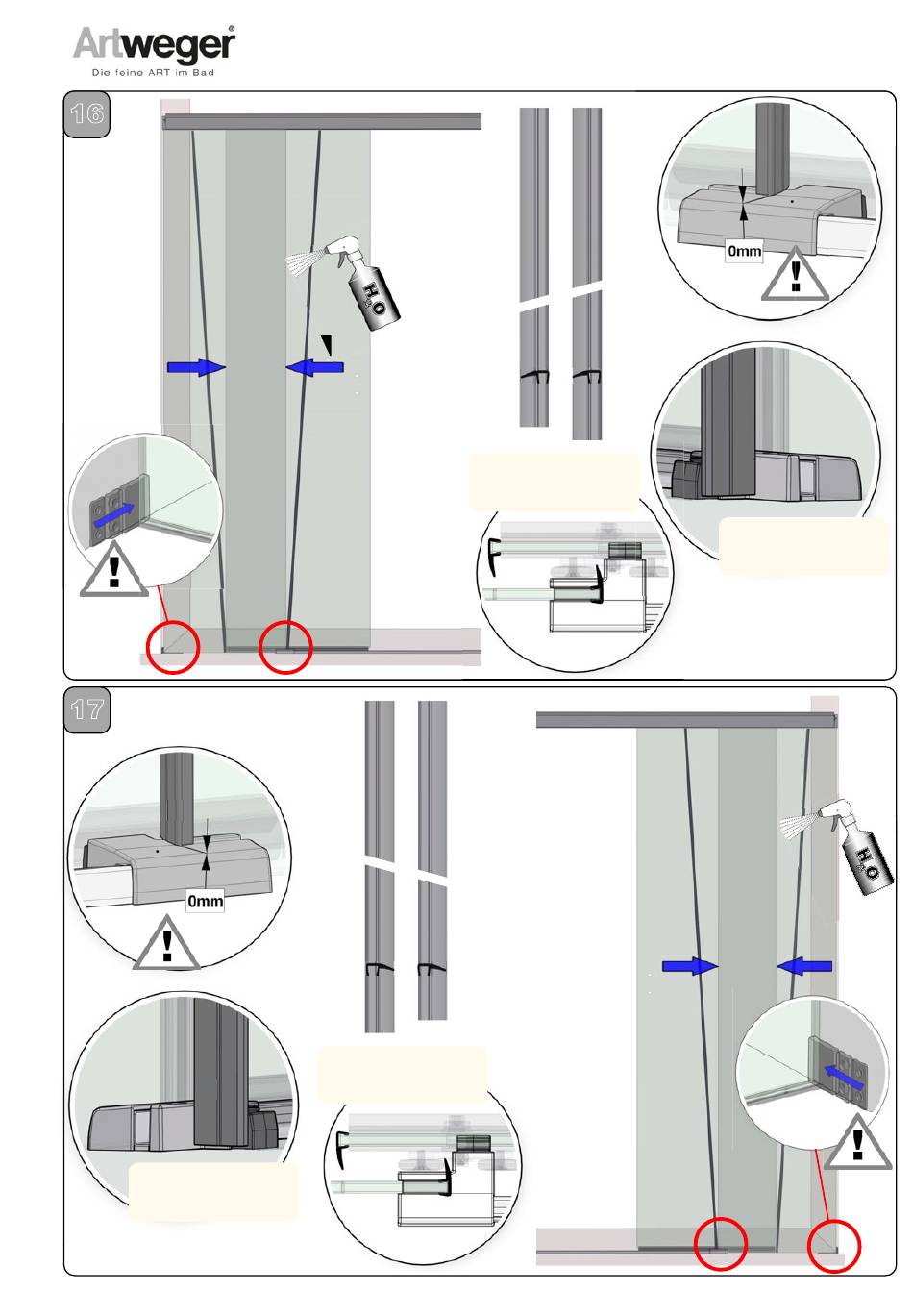 Artweger®
Die feine ART im Bad

16

$H_2O$

0mm

17

0mm

$H_2O$