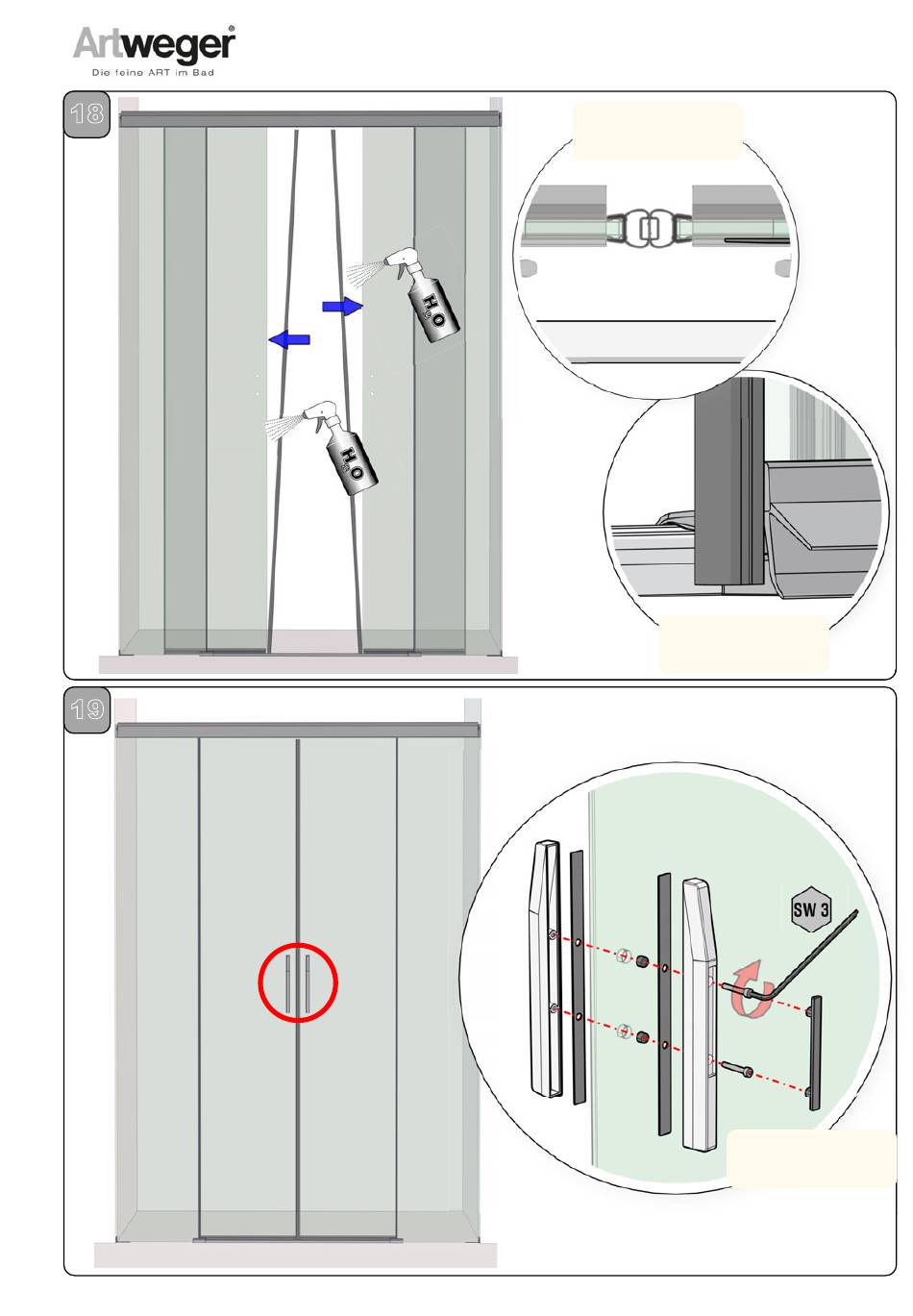 Artweger®
Die feine ART im Bad

18

$H_2O$

$H_2O$

19

SW 3