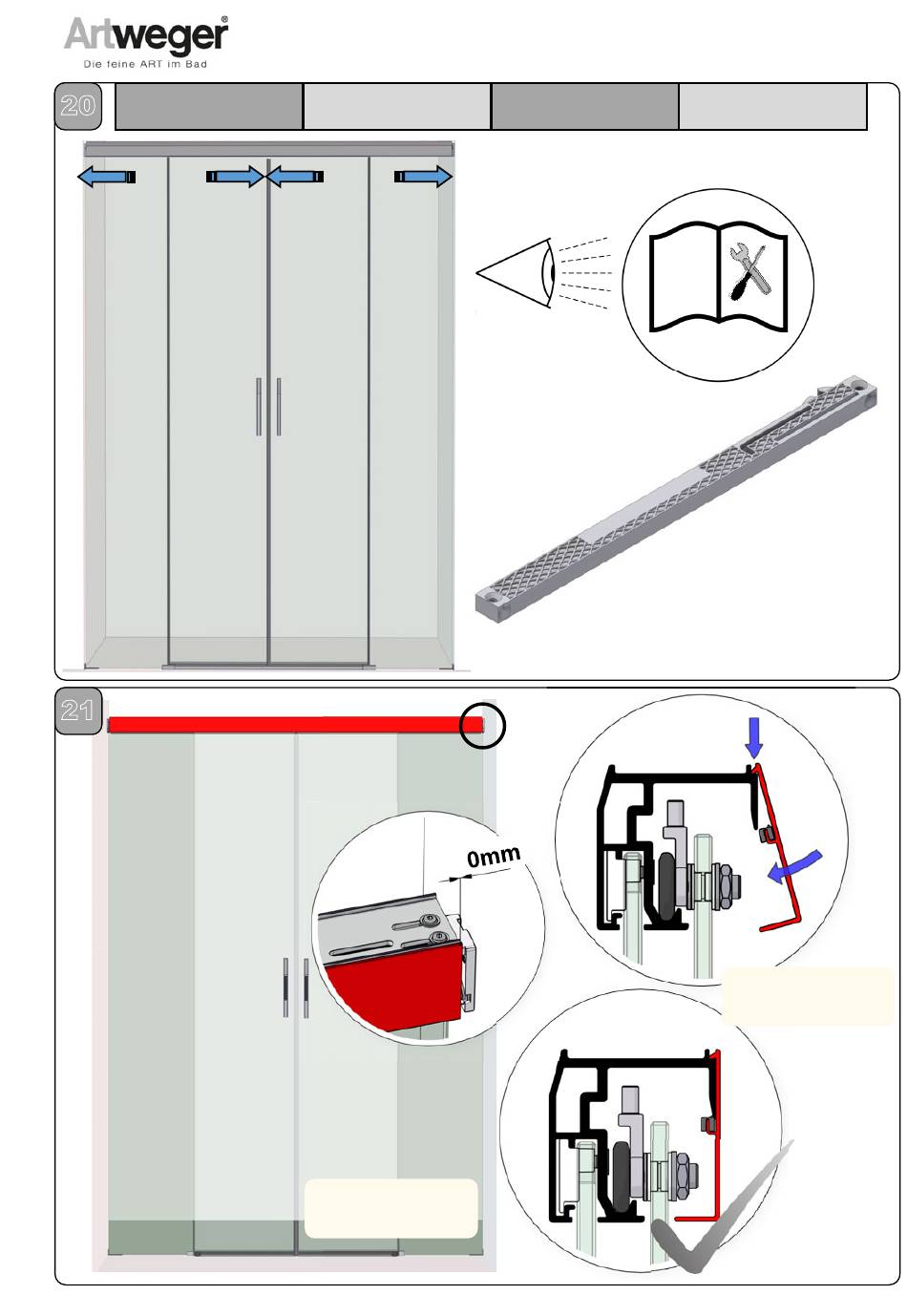 Artweger®
Die feine ART im Bad

20

21

0mm