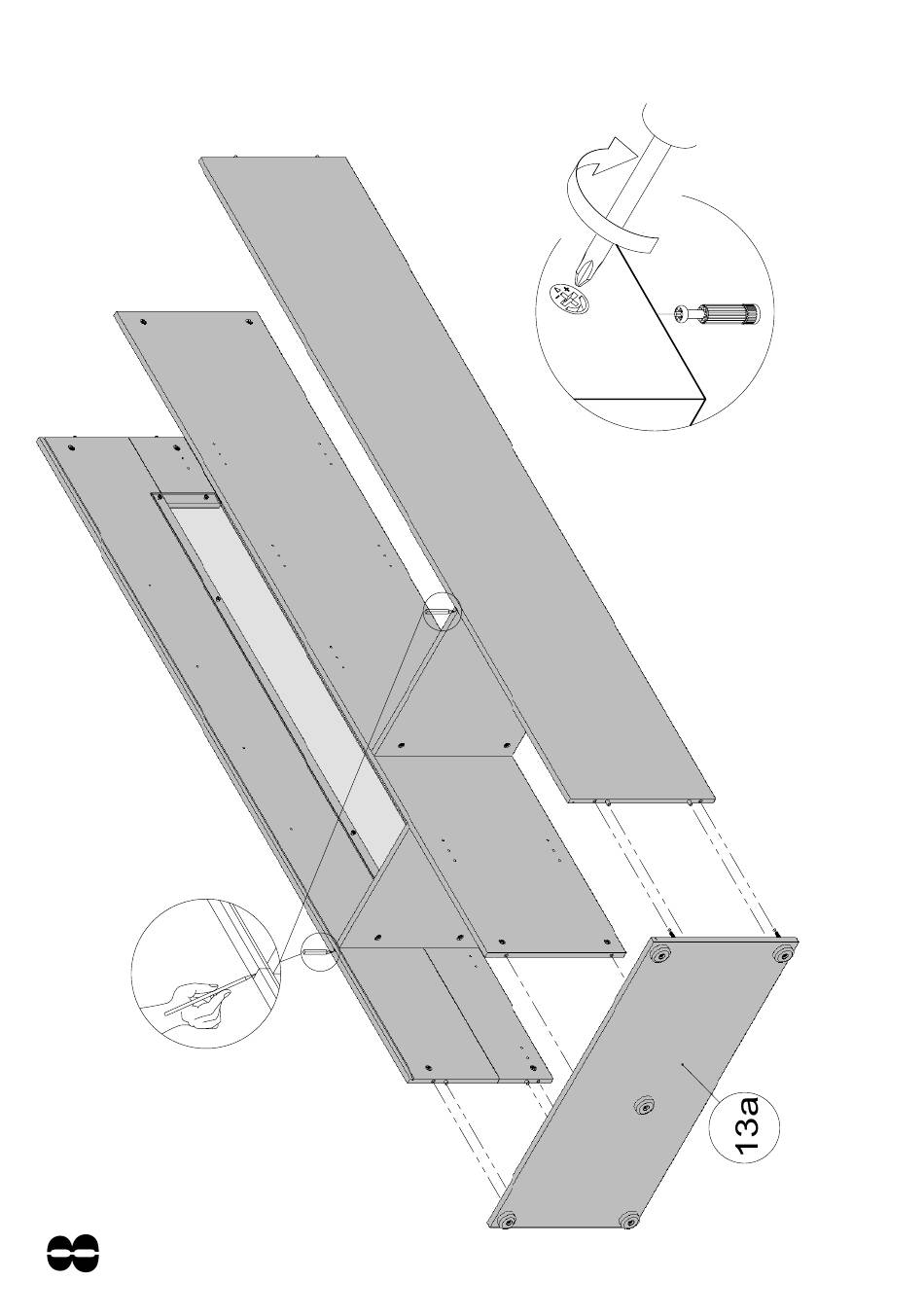 8

13a