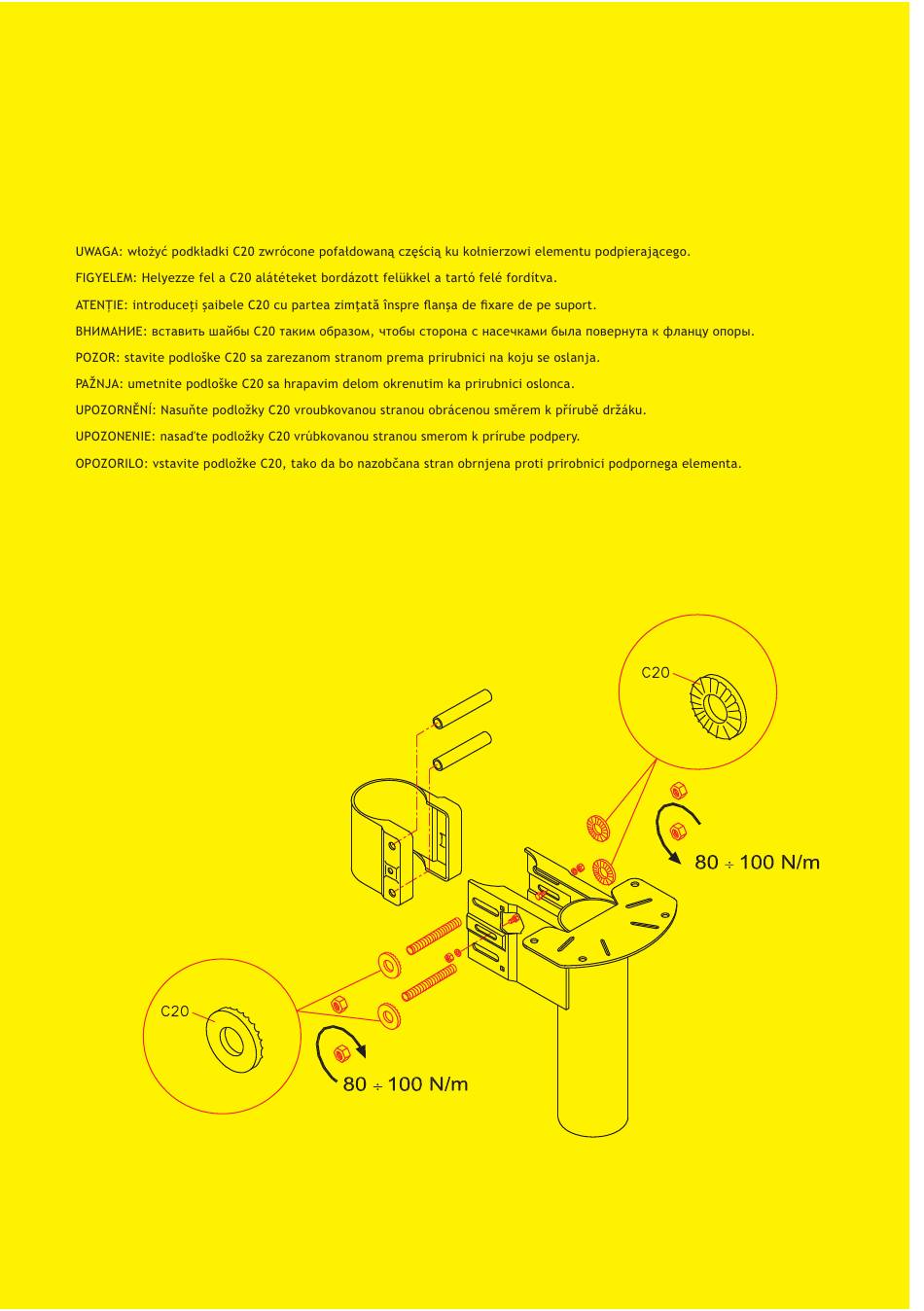 UWAGA: włożyć podkładki C20 zwrócone pofałdowaną częścią ku kołnierzowi elementu podpierającego.

FIGYELEM: Helyezze fel a C20 alátéteket bordázott felükkel a tartó felé fordítva.

ATENȚIE: introduceți șaibele C20 cu partea zimțată înspre flanșa de fixare de pe suport.

ВНИМАНИЕ: вставить шайбы C20 таким образом, чтобы сторона с насечками была повернута к фланцу опоры.

POZOR: stavite podloške C20 sa zarezanom stranom prema prirubnici na koju se oslanja.

PAŽNJA: umetnite podloške C20 sa hrapavim delom okrenutim ka prirubnici oslonca.

UPOZORNĚNÍ: Nasuňte podložky C20 vroubkovanou stranou obrácenou směrem k přírubě držáku.

UPOZONENIE: nasaďte podložky C20 vrúbkovanou stranou smerom k prírube podpery.

OPOZORILO: vstavite podložke C20, tako da bo nazobčana stran obrnjena proti prirobnici podpornega elementa.

C20

80 ÷ 100 N/m

C20

80 ÷ 100 N/m