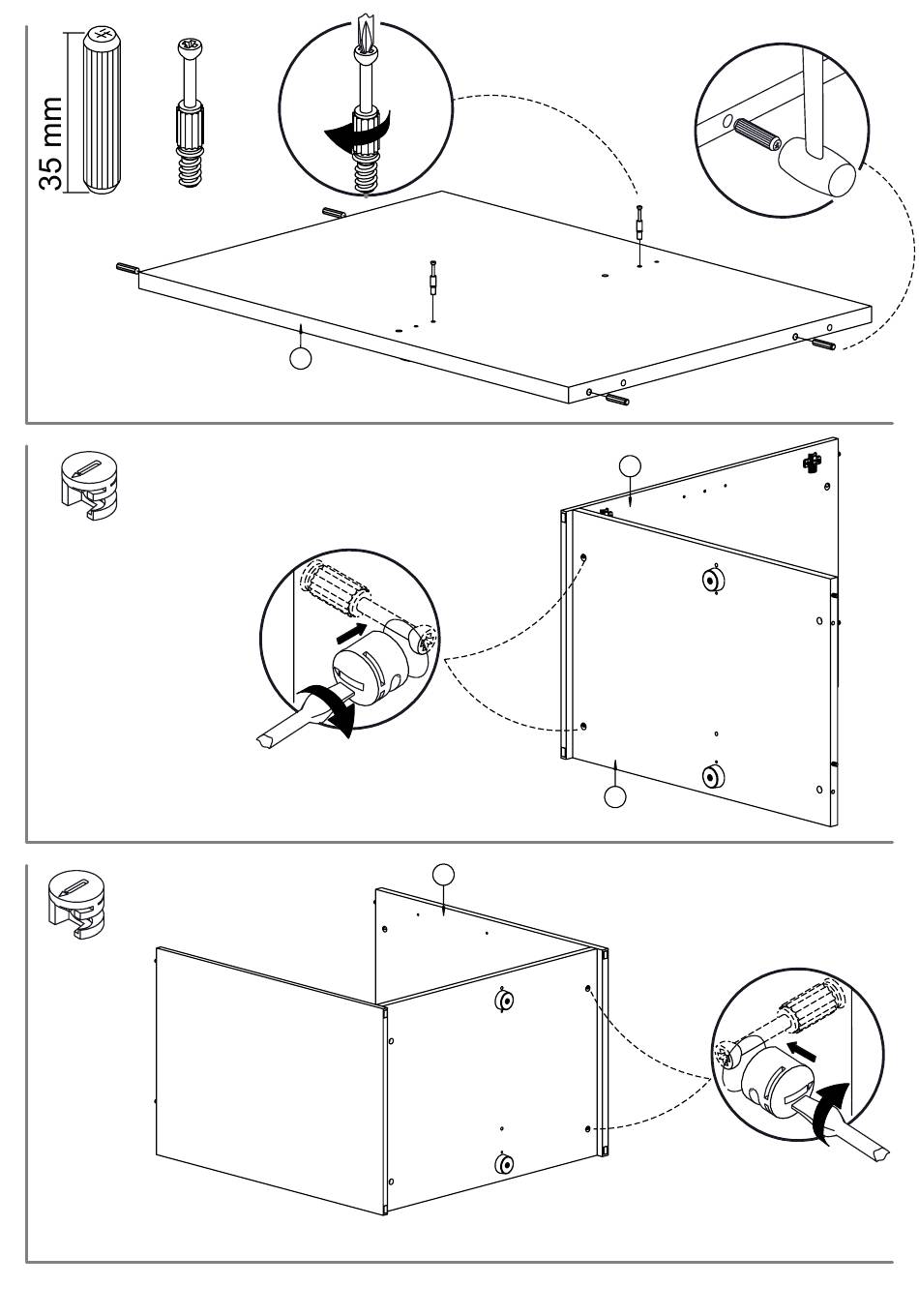 35 mm