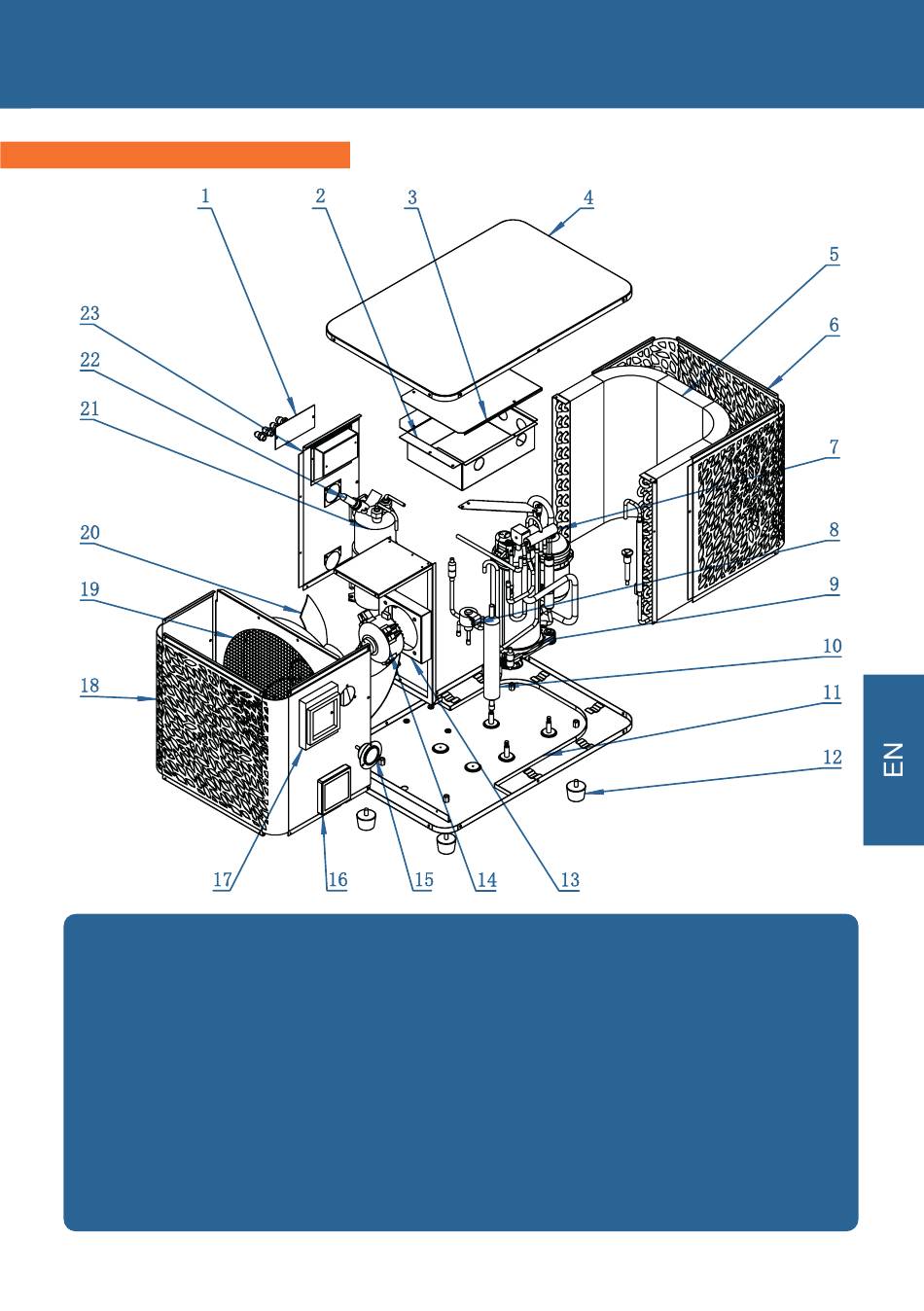 1
2
3
4
5
6
7
8
9
10
11
12
23
22
21
20
19
18
17
16
15
14
13

EN