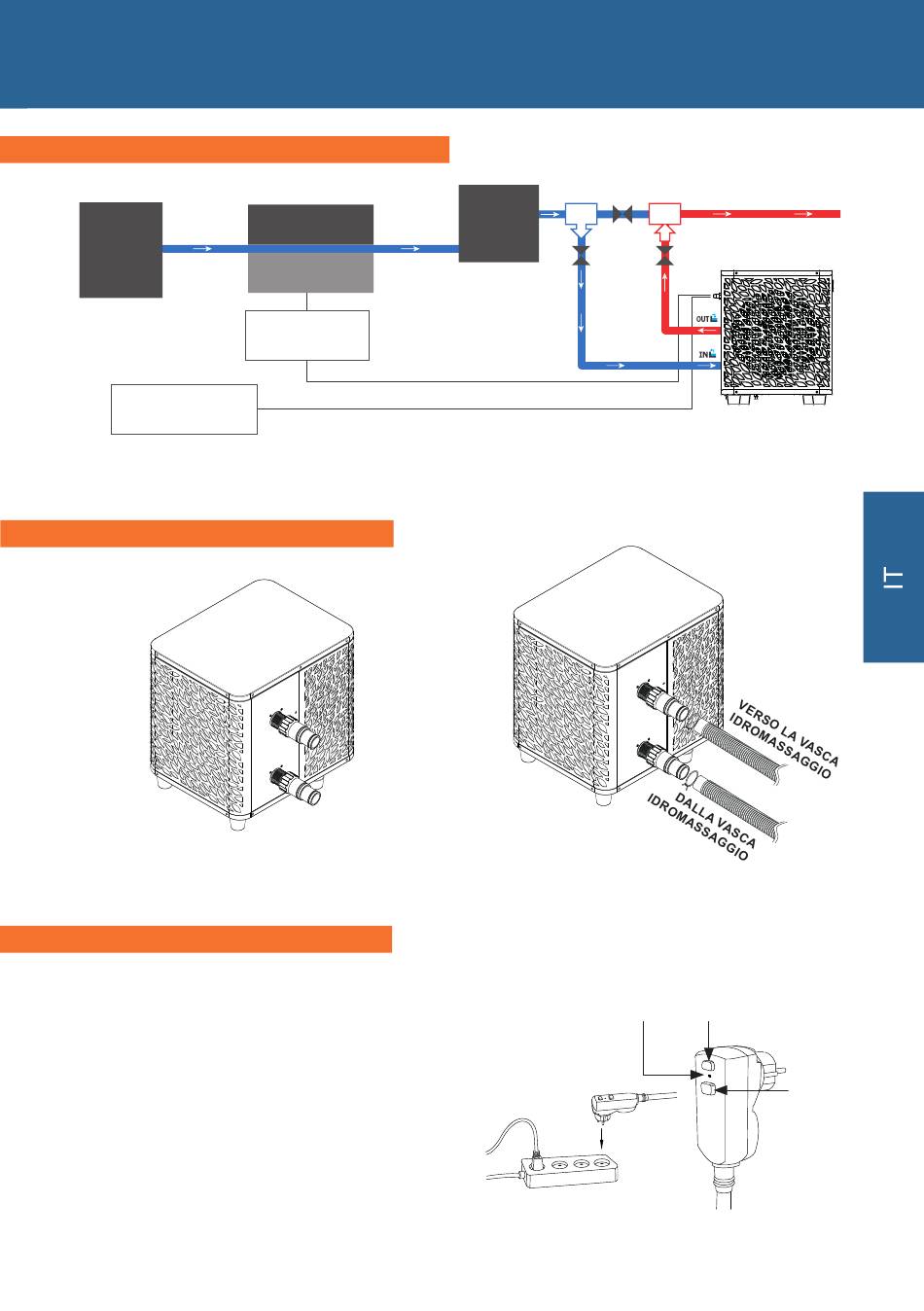 OUT
IN

IT

VERSO LA VASCA IDROMASSAGGIO

DALLA VASCA IDROMASSAGGIO