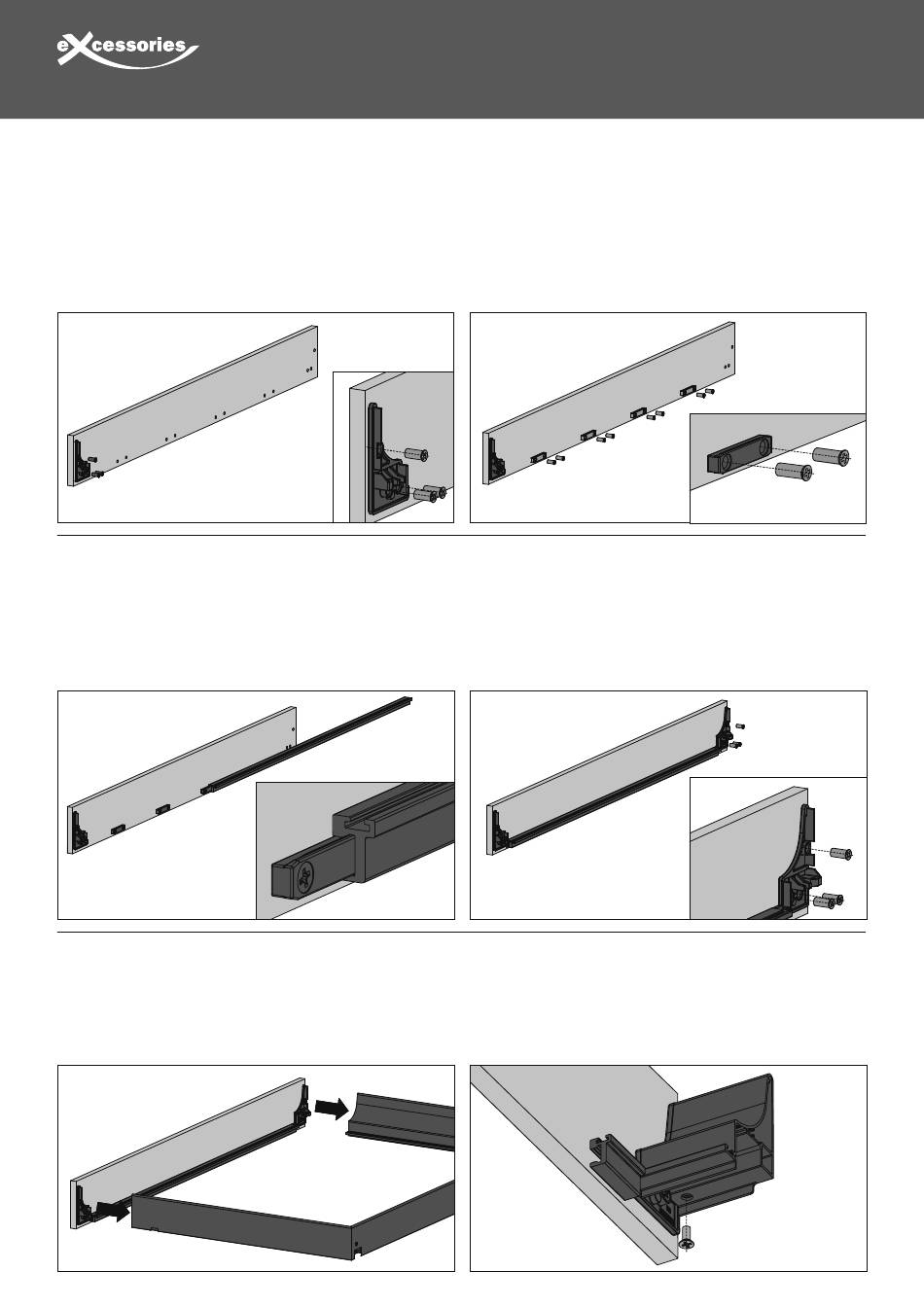 eXcessories