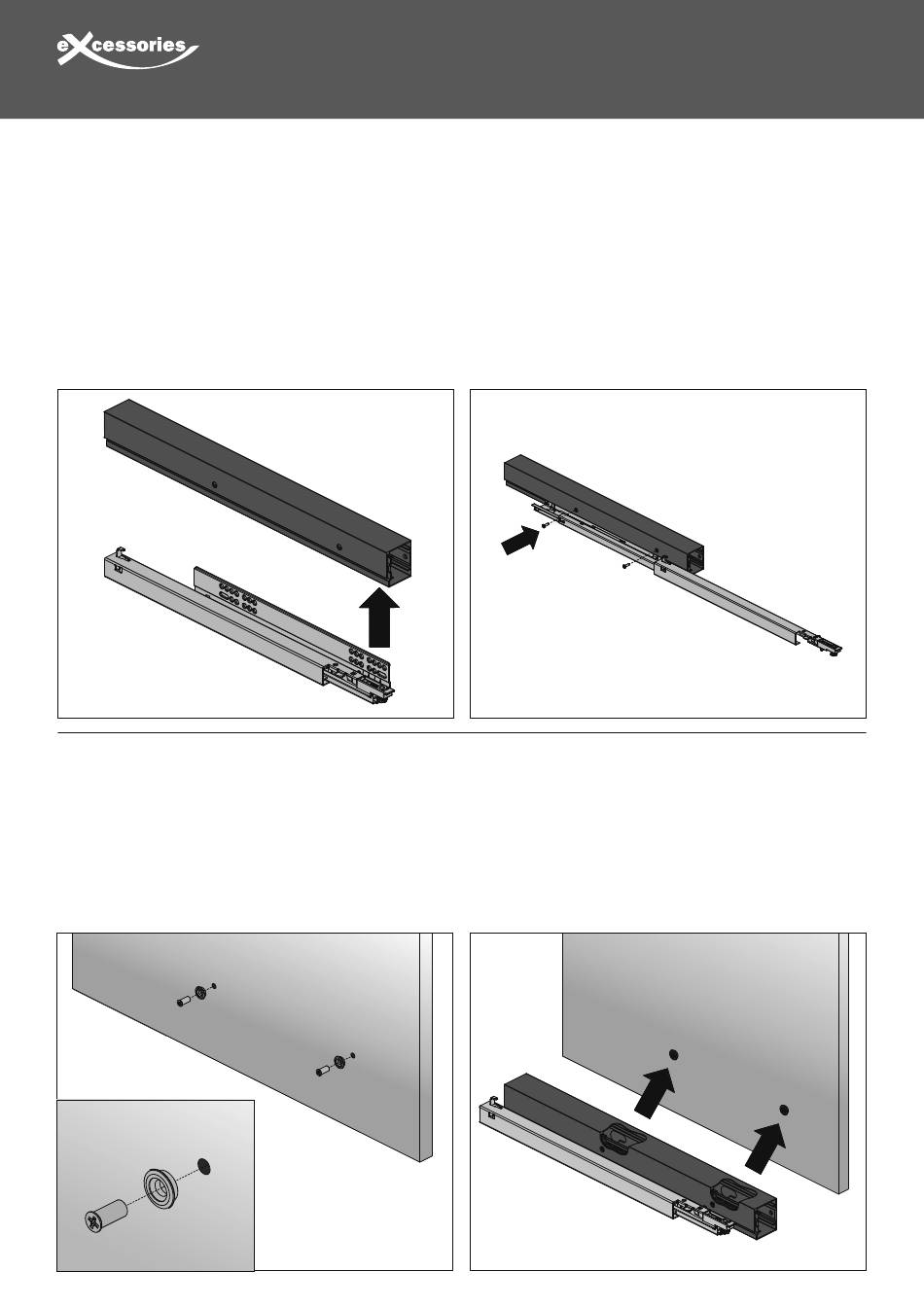 eXcessories