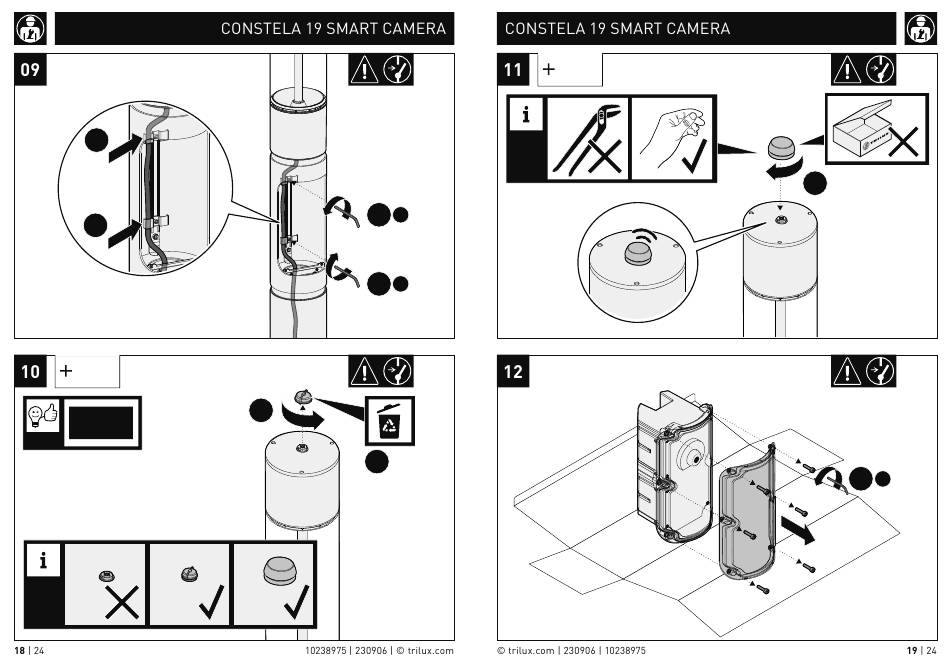 CONSTELA 19 SMART CAMERA

09

10 +

i

18 | 24

10238975 | 230906 | © trilux.com

CONSTELA 19 SMART CAMERA

11 +

i

12

© trilux.com | 230906 | 10238975

19 | 24