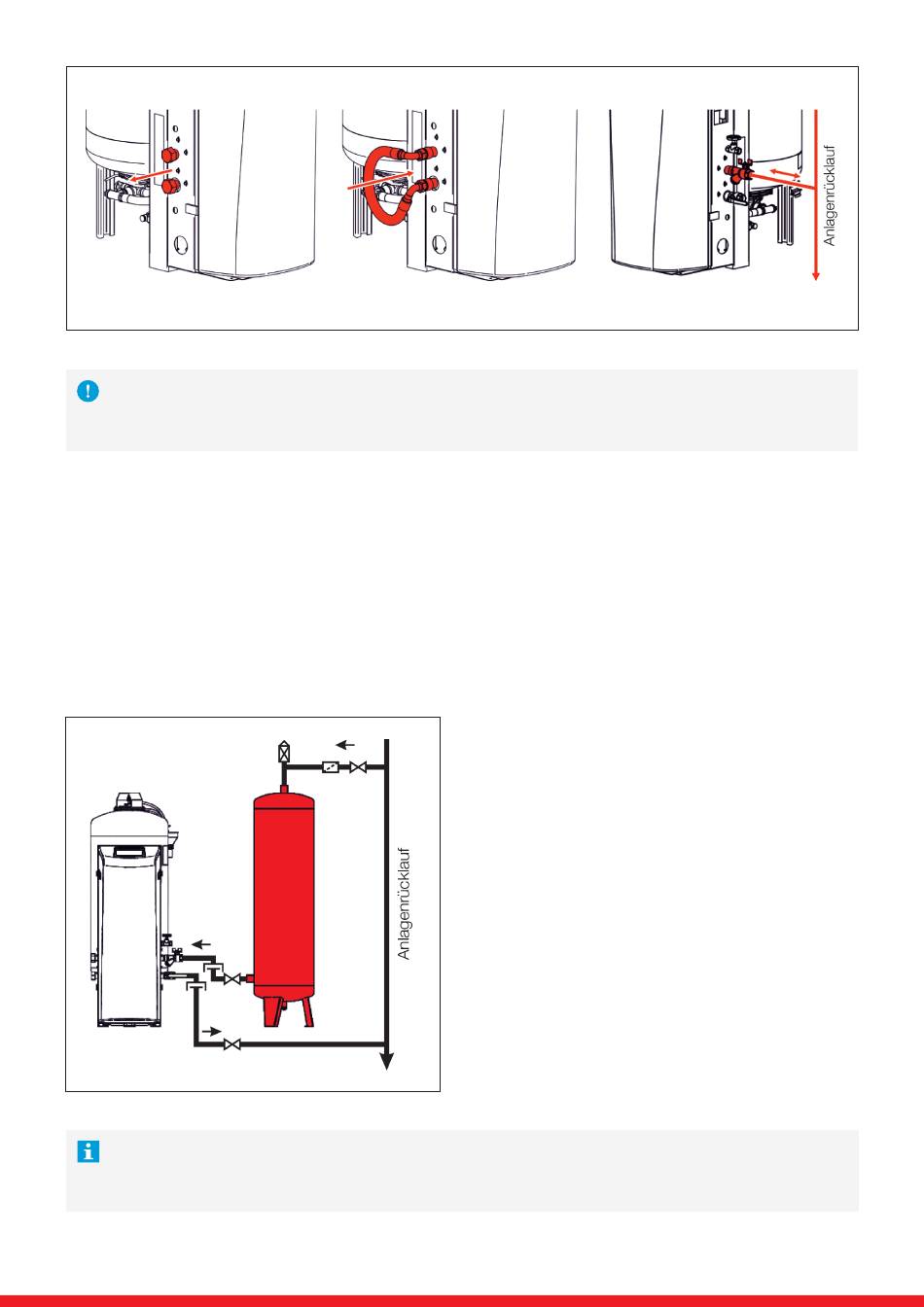 Anlagenrücklauf

Anlagenrücklauf