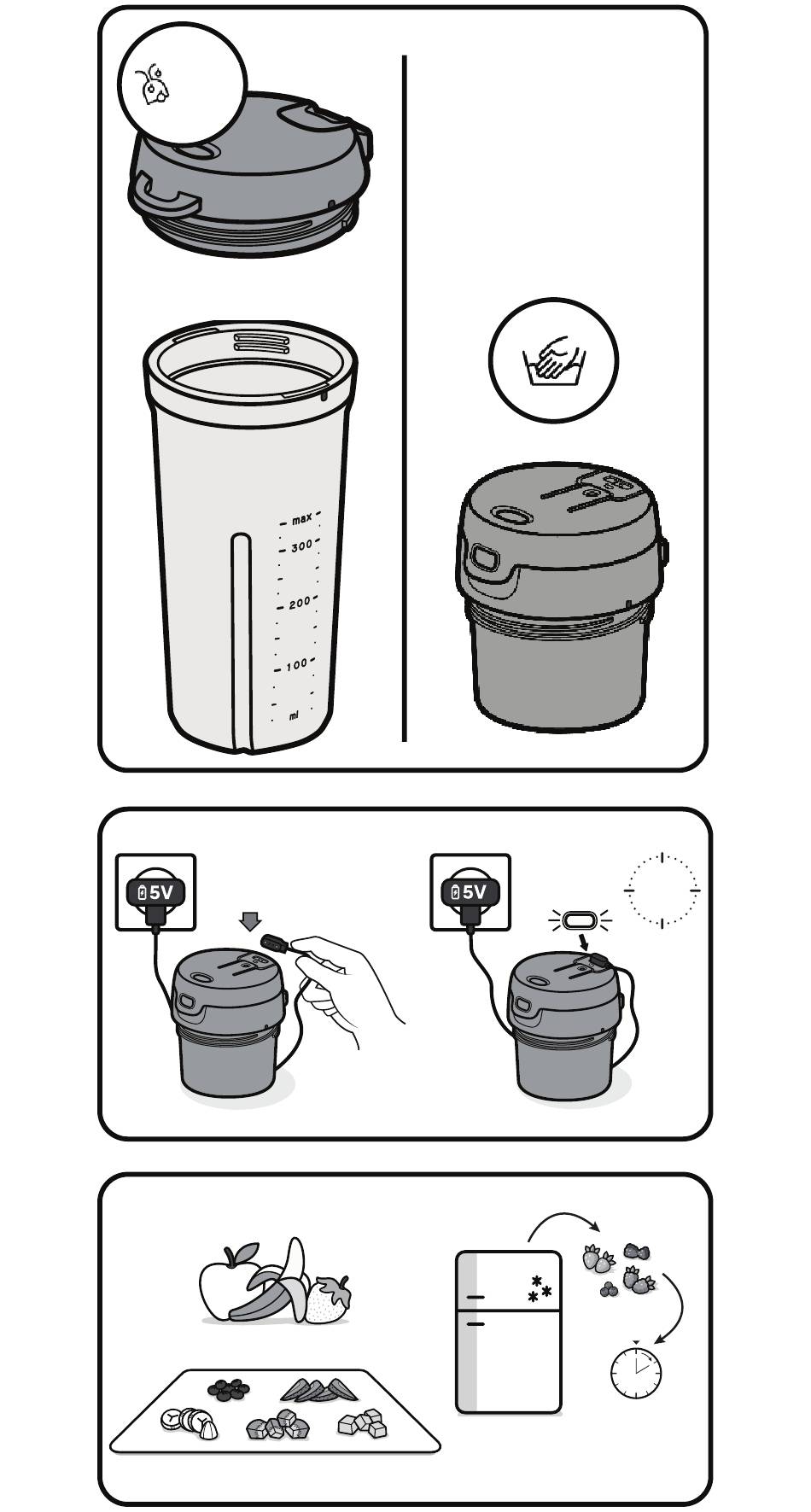 max
300
200
100
ml

5V

5V