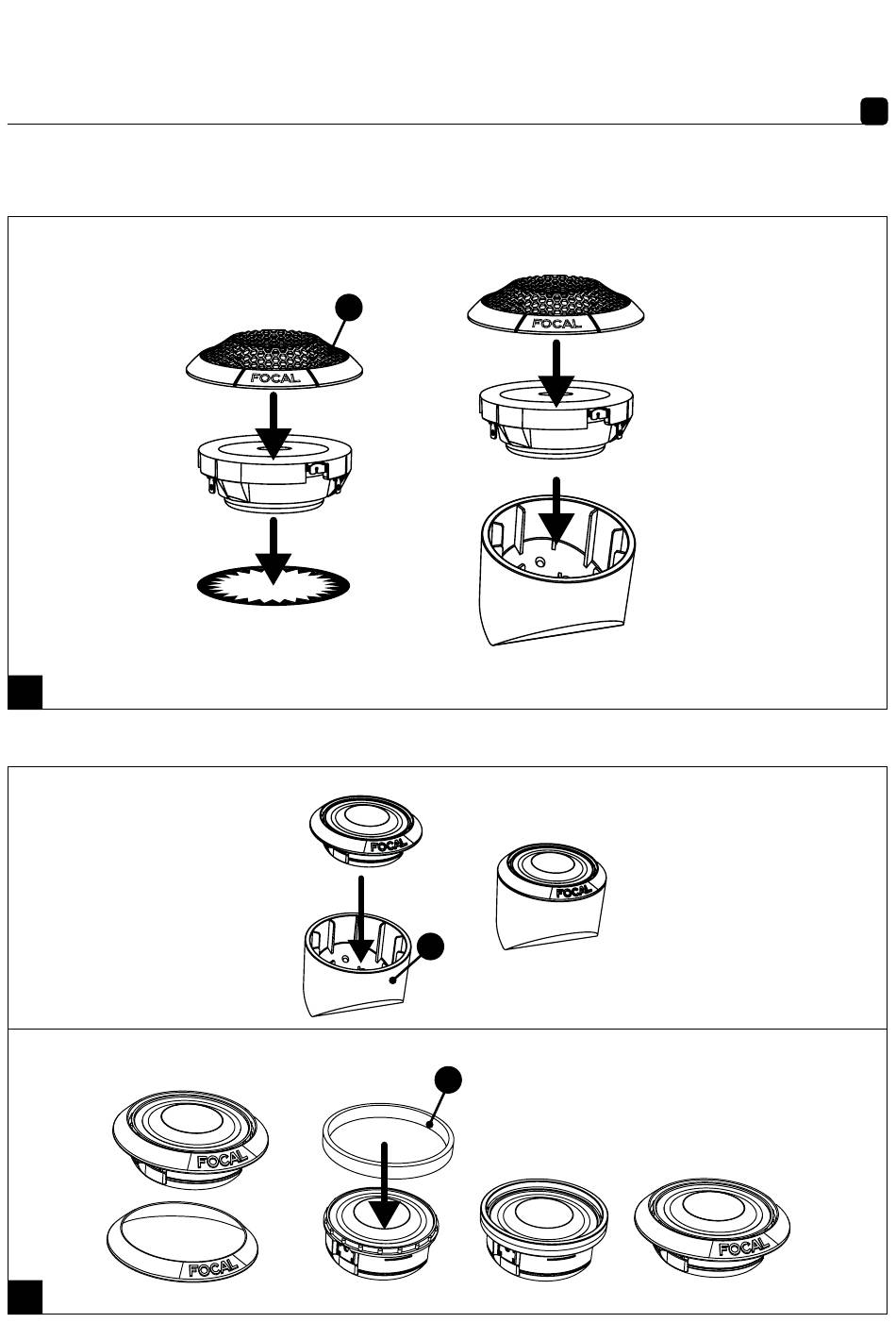 FOCAL

FOCAL

FOCAL

FOCAL

FOCAL

FOCAL

FOCAL