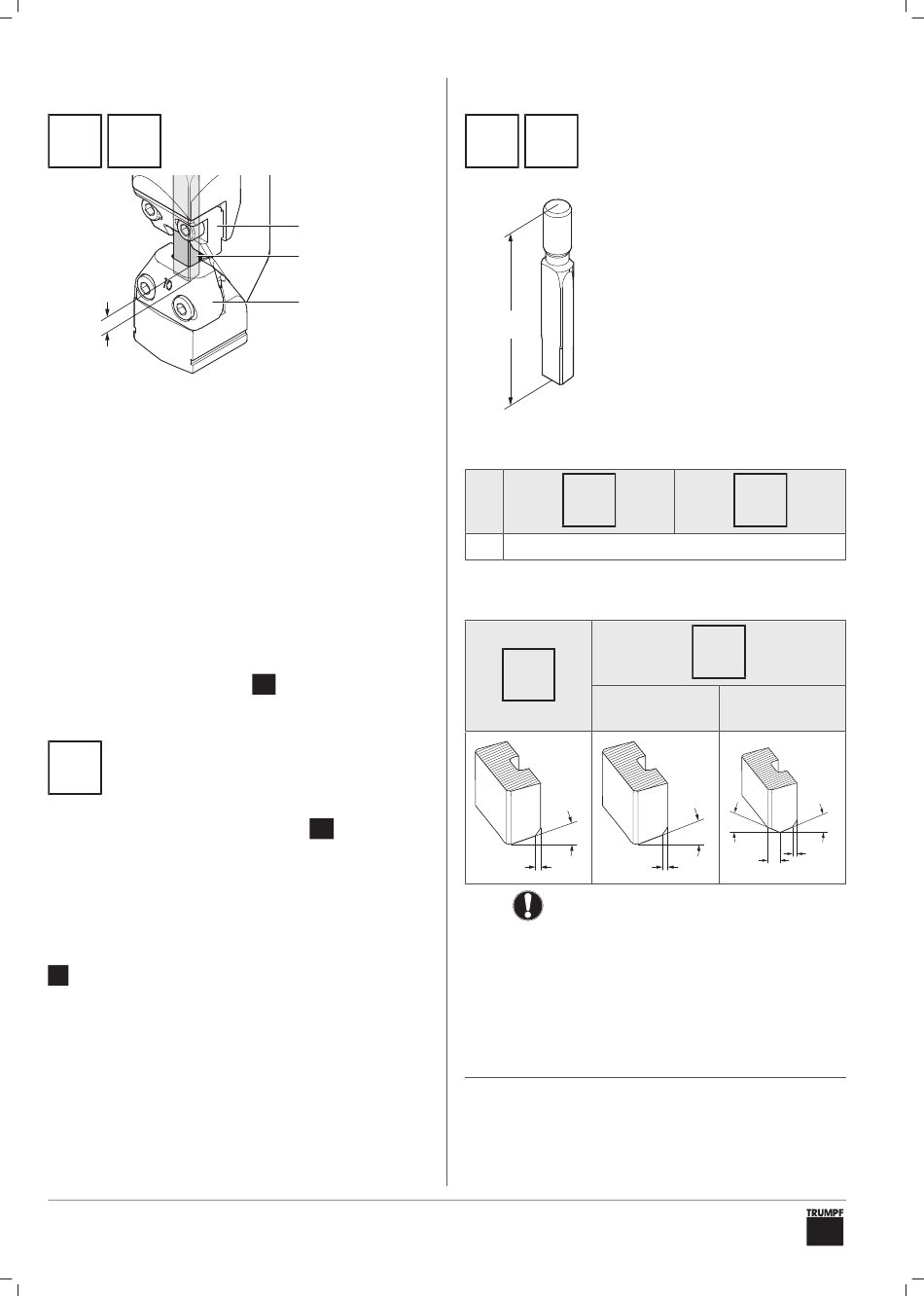 10

TRUMPF