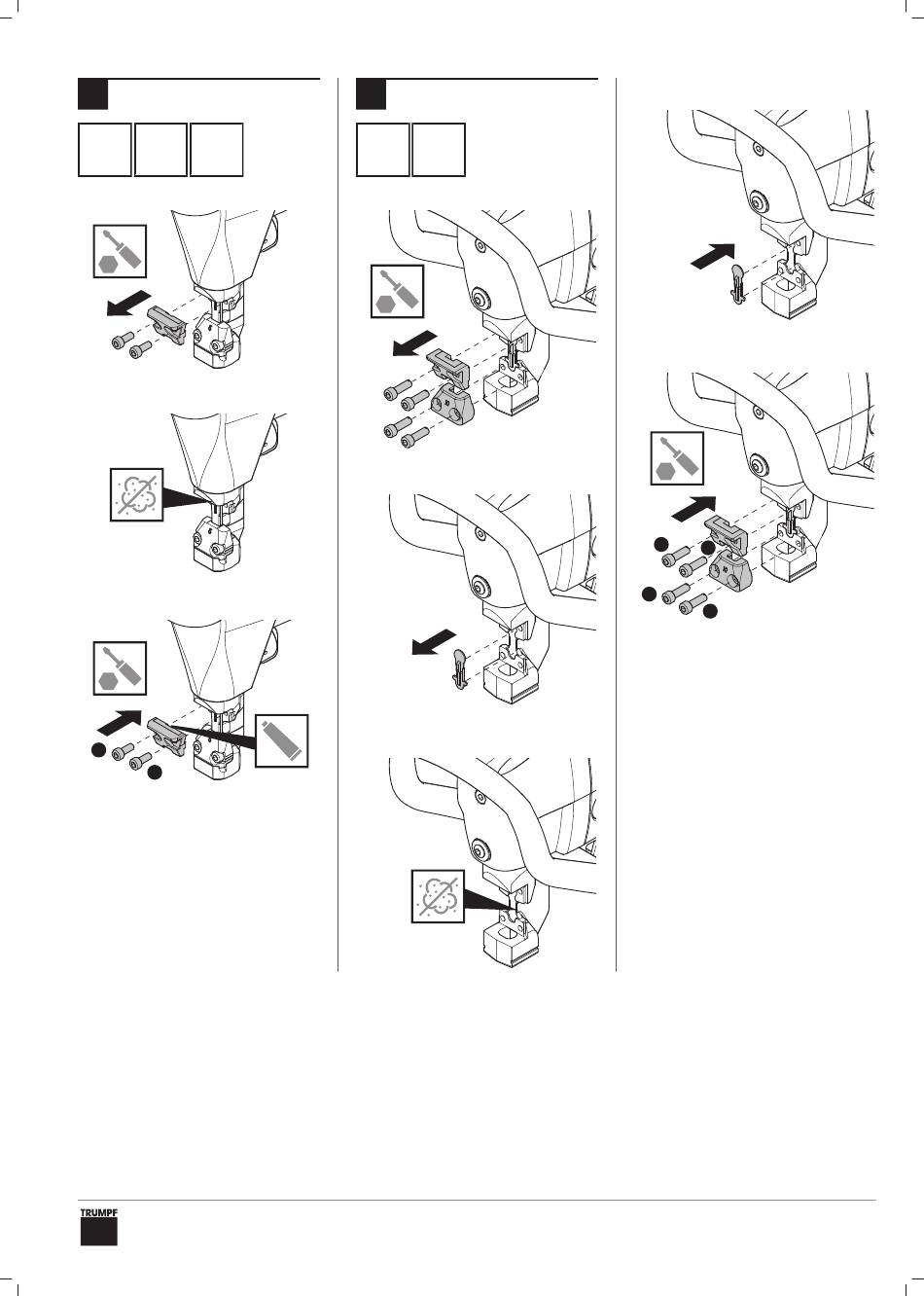 TRUMPF