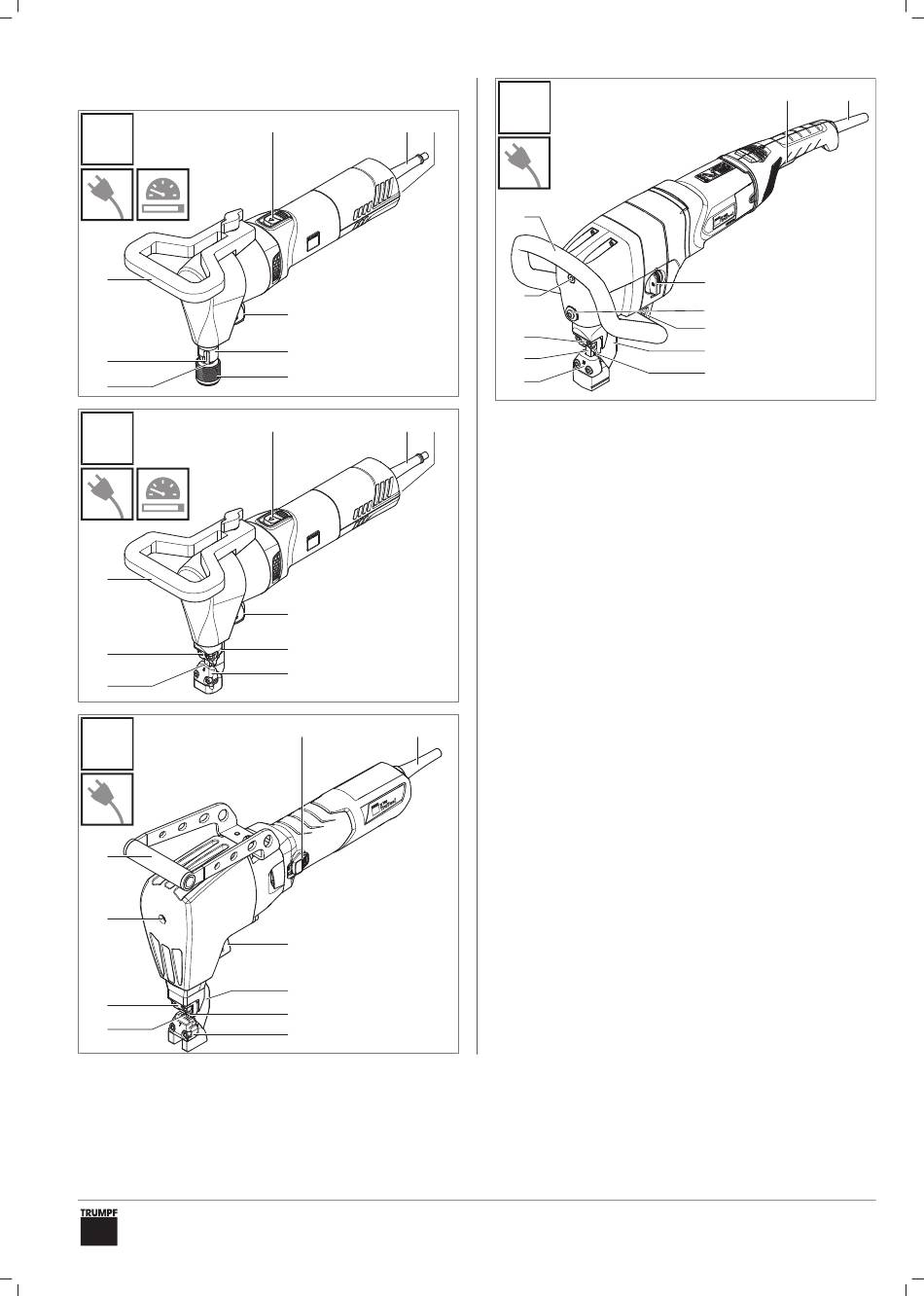 TRUMPF