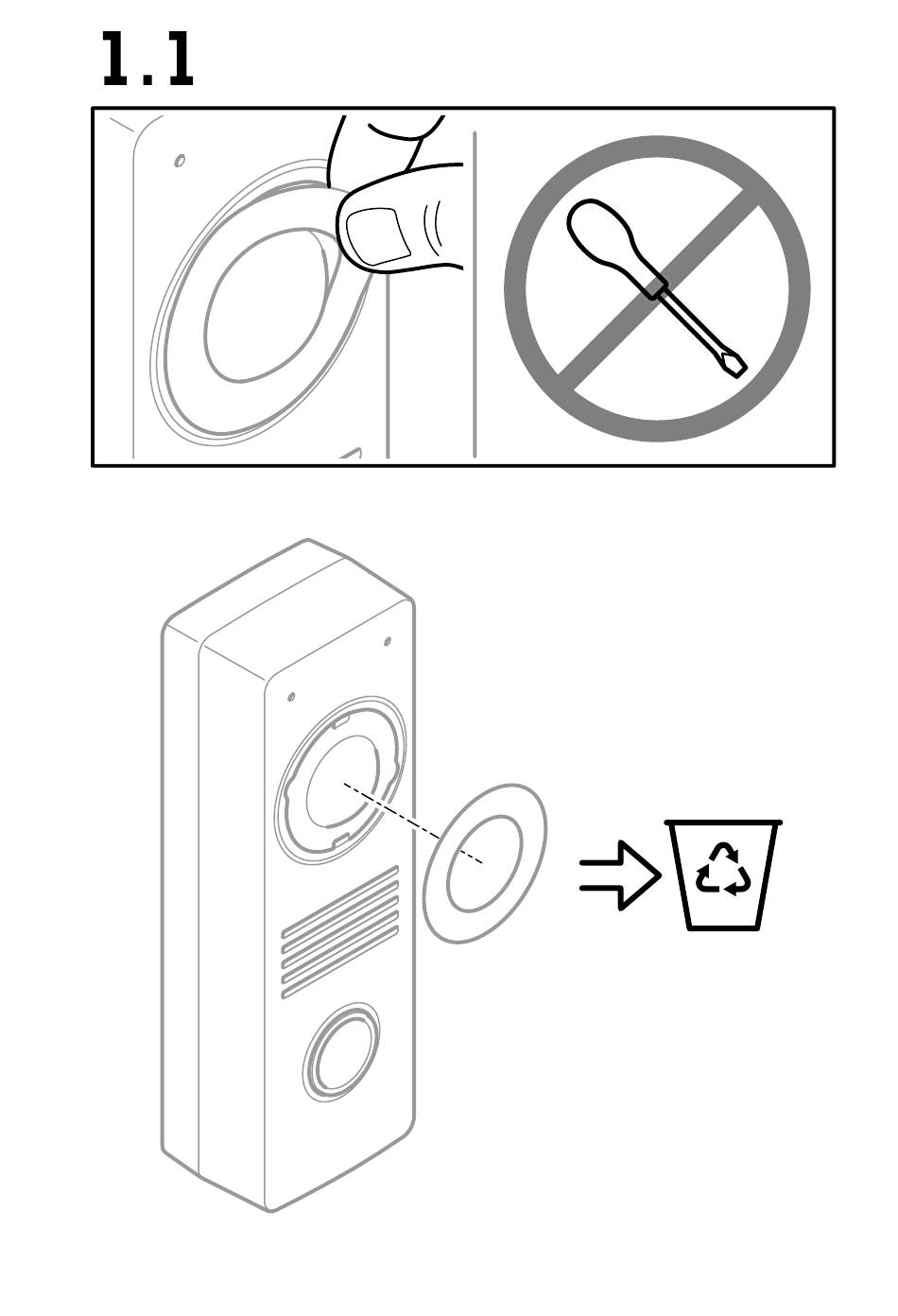 1.1